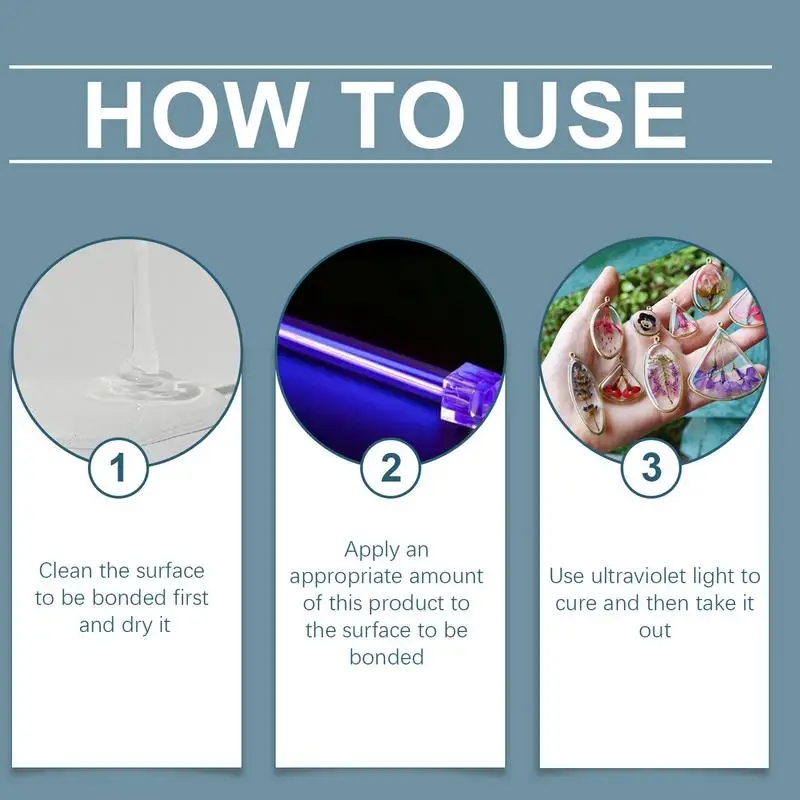 HOW TO USE

1

Clean the surface to be bonded first and dry it

2

Apply an appropriate amount of this product to the surface to be bonded

3

Use ultraviolet light to cure and then take it out