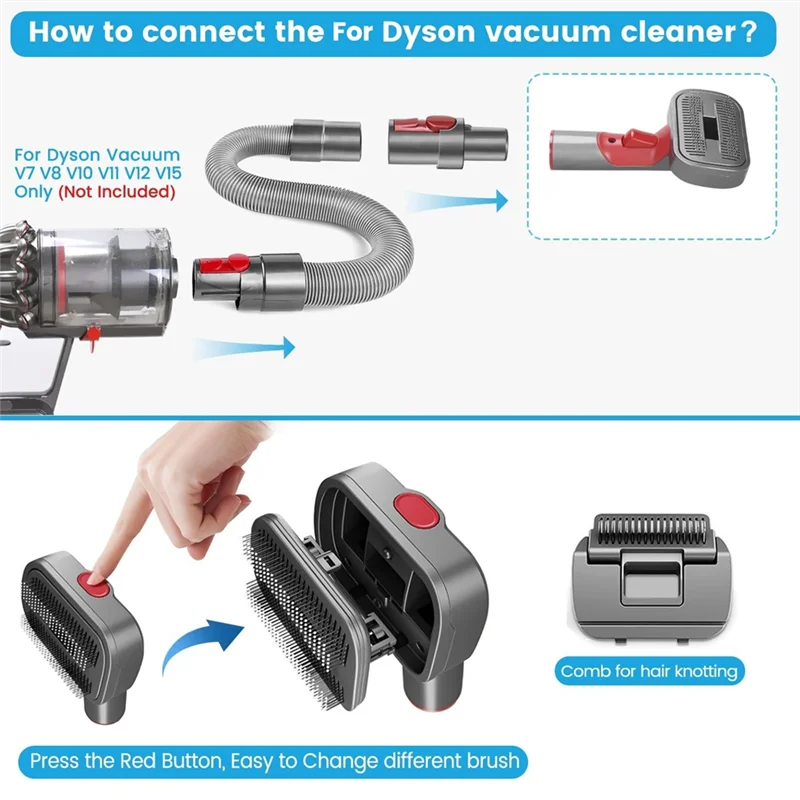 How to connect the For Dyson vacuum cleaner?

For Dyson Vacuum V7 V8 V10 V11 V12 V15 Only (Not Included)

Comb for hair knotting

Press the Red Button, Easy to Change different brush