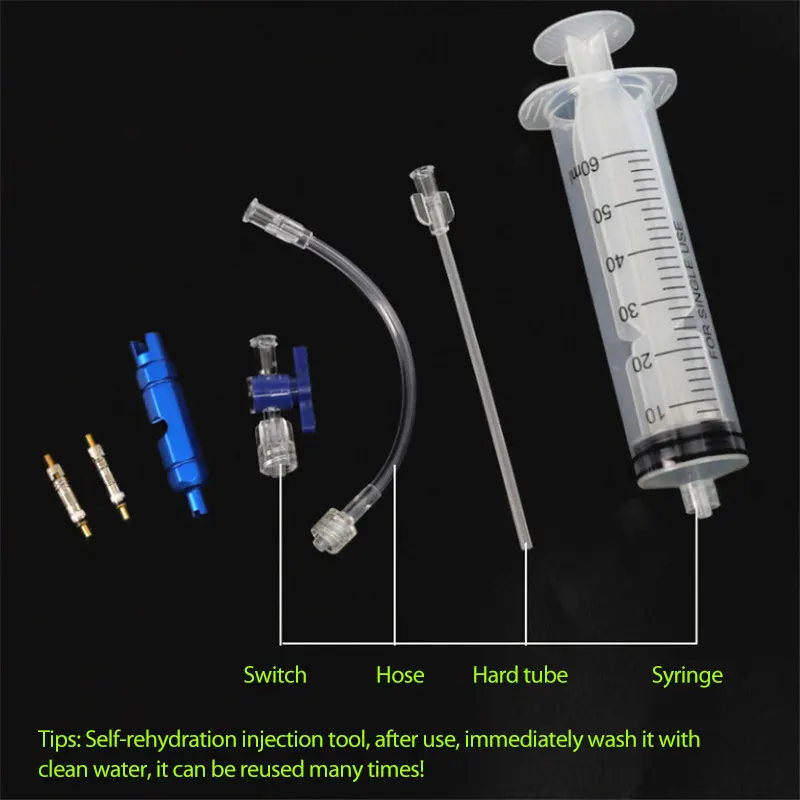 60ml
50
40
30
20
10
FOR SINGLE USE

Switch Hose Hard tube Syringe

Tips: Self-rehydration injection tool, after use, immediately wash it with clean water, it can be reused many times!