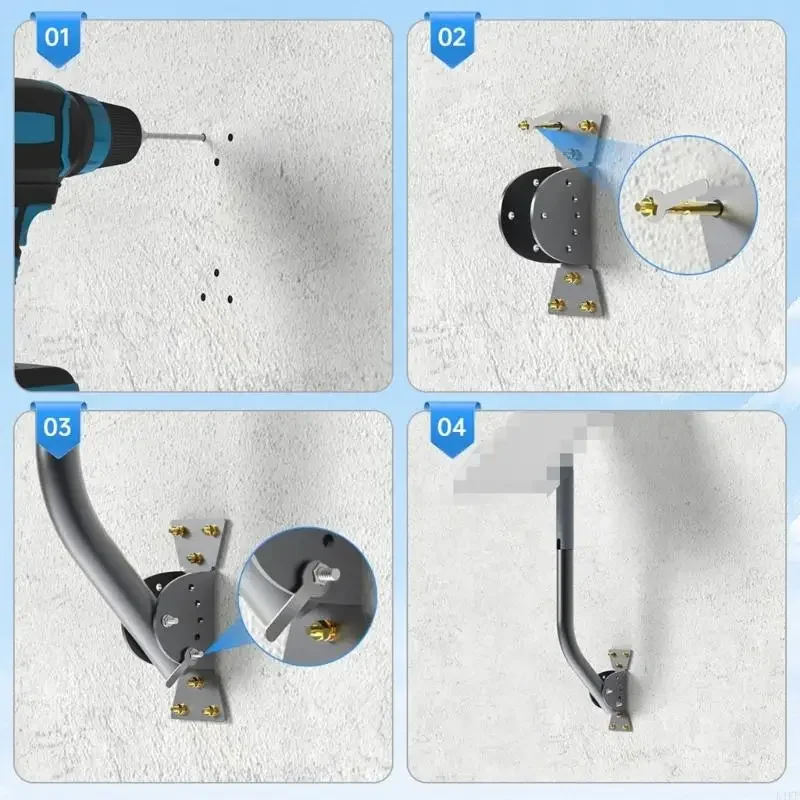 01

02

03

04