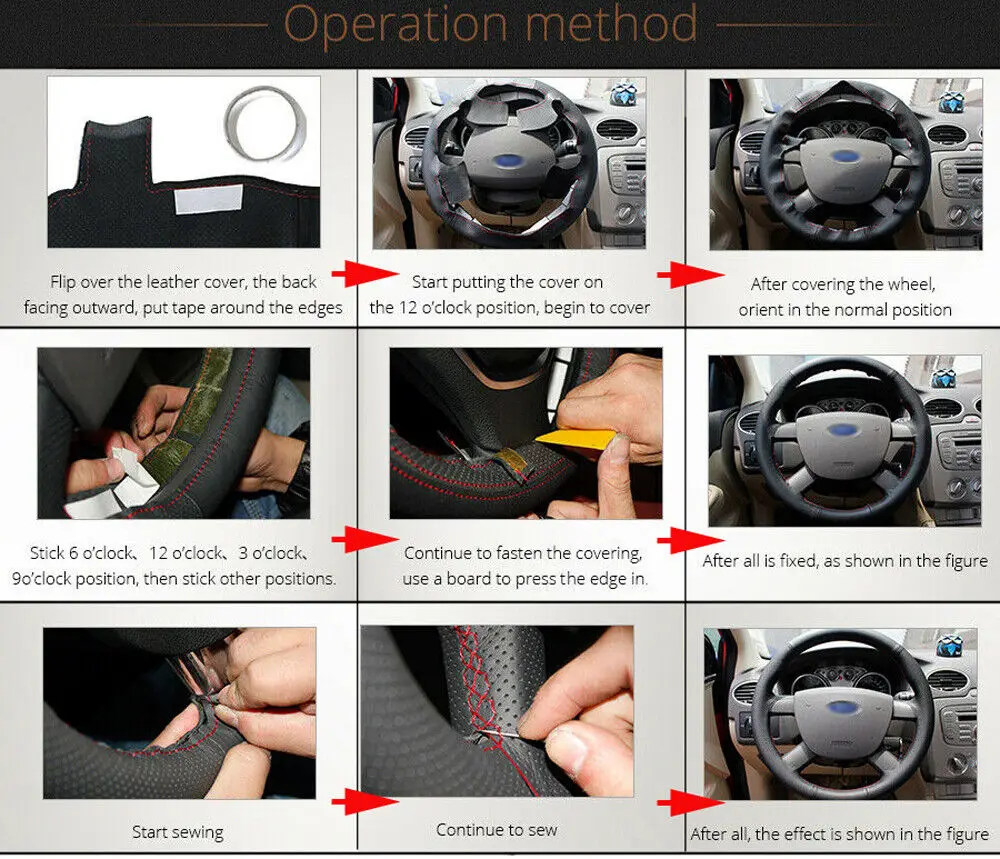 Operation method

Flip over the leather cover, the back facing outward, put tape around the edges

Start putting the cover on the 12 o'clock position, begin to cover

After covering the wheel, orient in the normal position

Stick 6 o'clock、12 o'clock、3 o'clock、9o'clock position, then stick other positions.

Continue to fasten the covering, use a board to press the edge in.

After all is fixed, as shown in the figure

Start sewing

Continue to sew

After all, the effect is shown in the figure