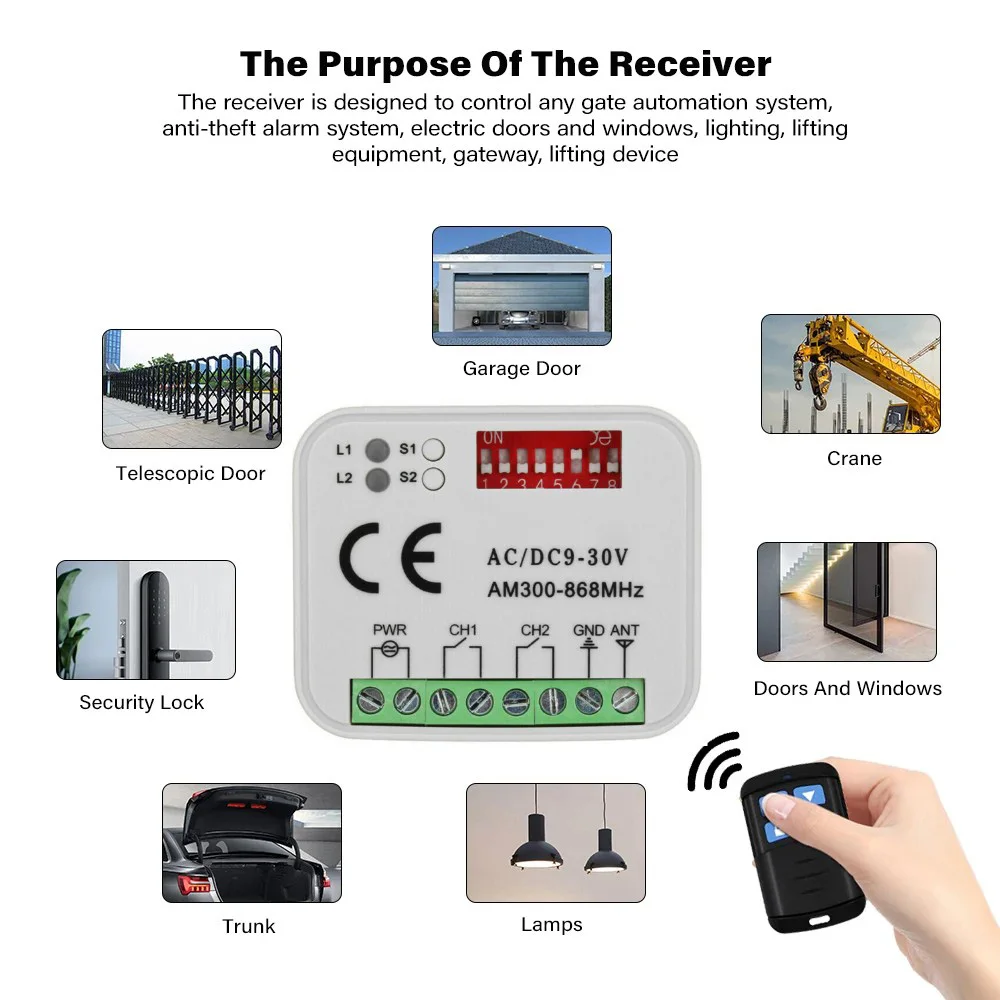 The Purpose Of The Receiver

The receiver is designed to control any gate automation system, anti-theft alarm system, electric doors and windows, lighting, lifting equipment, gateway, lifting device

Garage Door

Telescopic Door

Crane

L1 S1
L2 S2

ON
1 2 3 4 5 6 7 8

CE

AC/DC9-30V
AM300-868MHz

PWR CH1 CH2 GND ANT

Security Lock

Doors And Windows

Trunk

Lamps