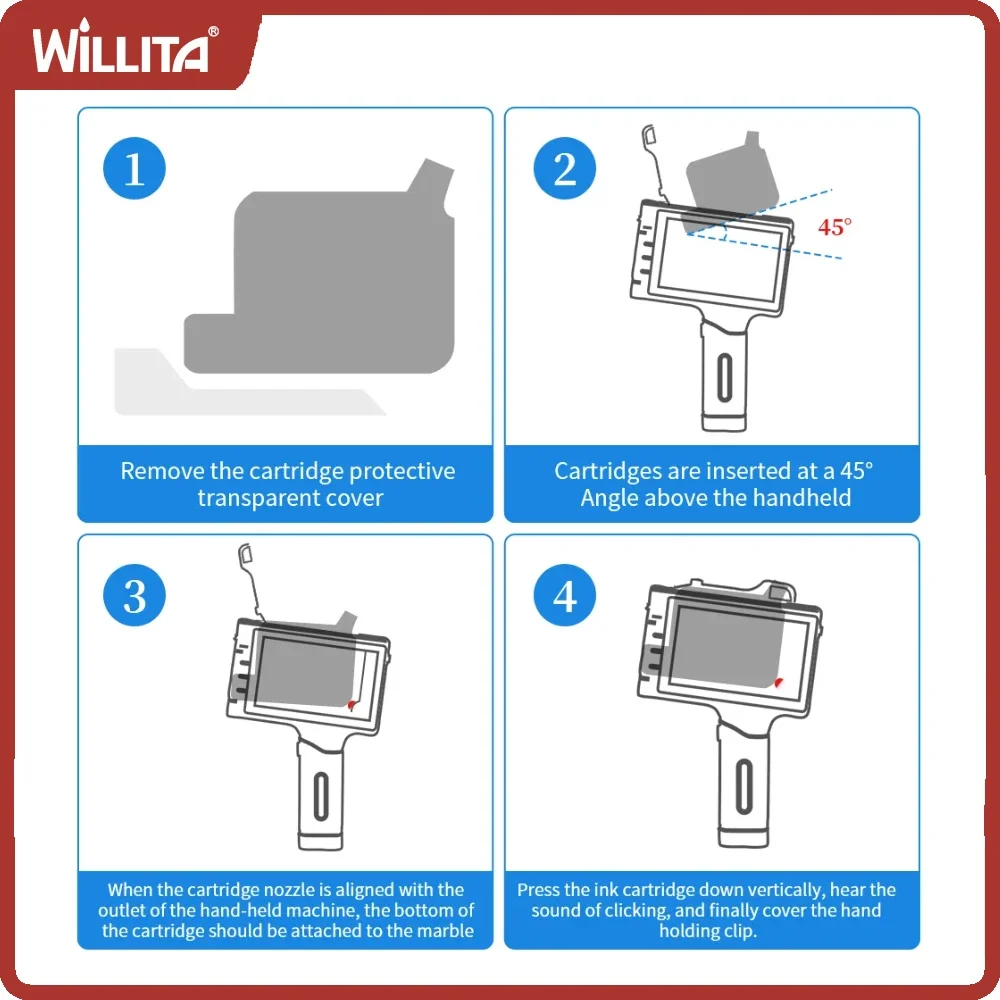 WILLITA®

1

Remove the cartridge protective transparent cover

2

45°

Cartridges are inserted at a 45° Angle above the handheld

3

When the cartridge nozzle is aligned with the outlet of the hand-held machine, the bottom of the cartridge should be attached to the marble

4

Press the ink cartridge down vertically, hear the sound of clicking, and finally cover the hand holding clip.