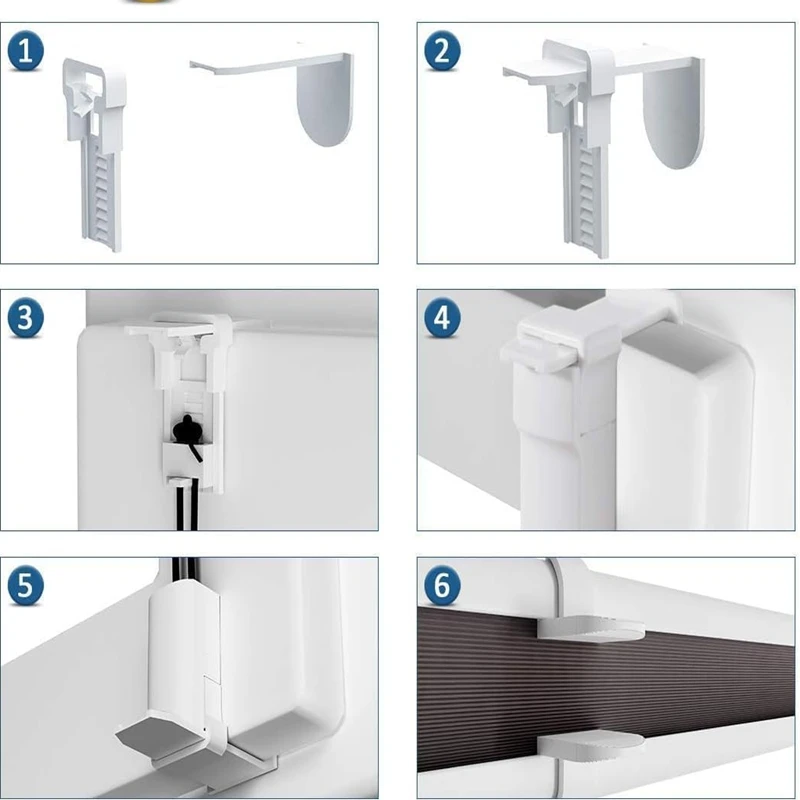 1
2
3
4
5
6