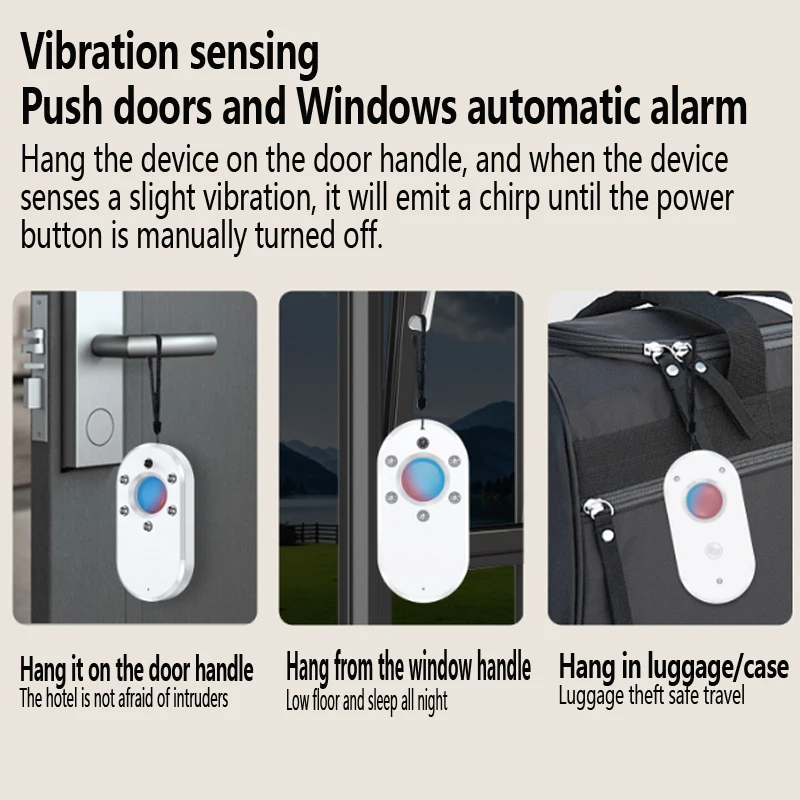 Vibration sensing
Push doors and Windows automatic alarm

Hang the device on the door handle, and when the device senses a slight vibration, it will emit a chirp until the power button is manually turned off.

Hang it on the door handle
The hotel is not afraid of intruders

Hang from the window handle
Low floor and sleep all night

Hang in luggage/case
Luggage theft safe travel