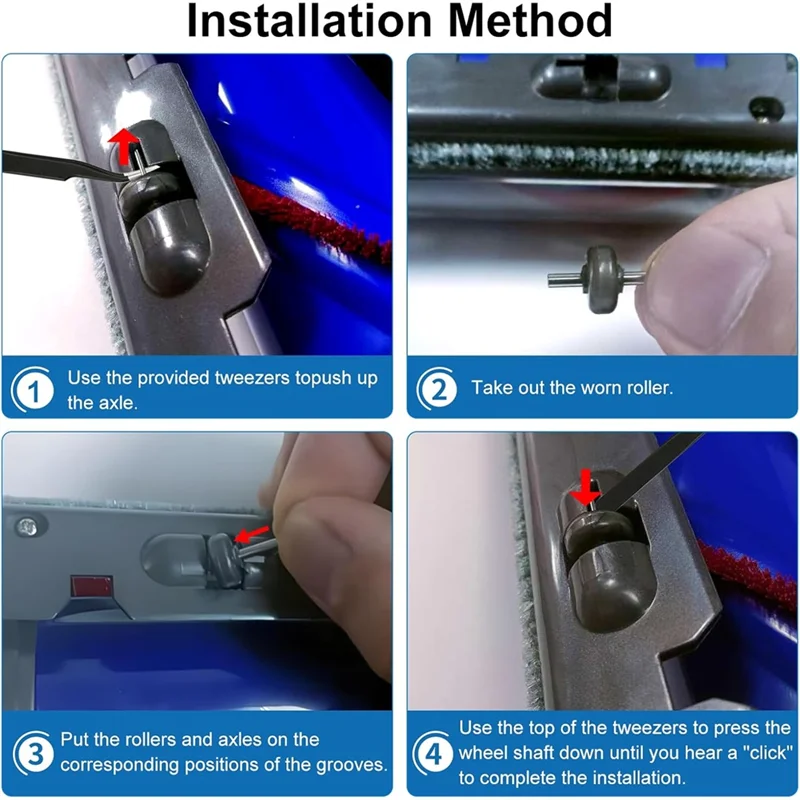 Installation Method

1 Use the provided tweezers topush up the axle.

2 Take out the worn roller.

3 Put the rollers and axles on the corresponding positions of the grooves.

4 Use the top of the tweezers to press the wheel shaft down until you hear a "click" to complete the installation.