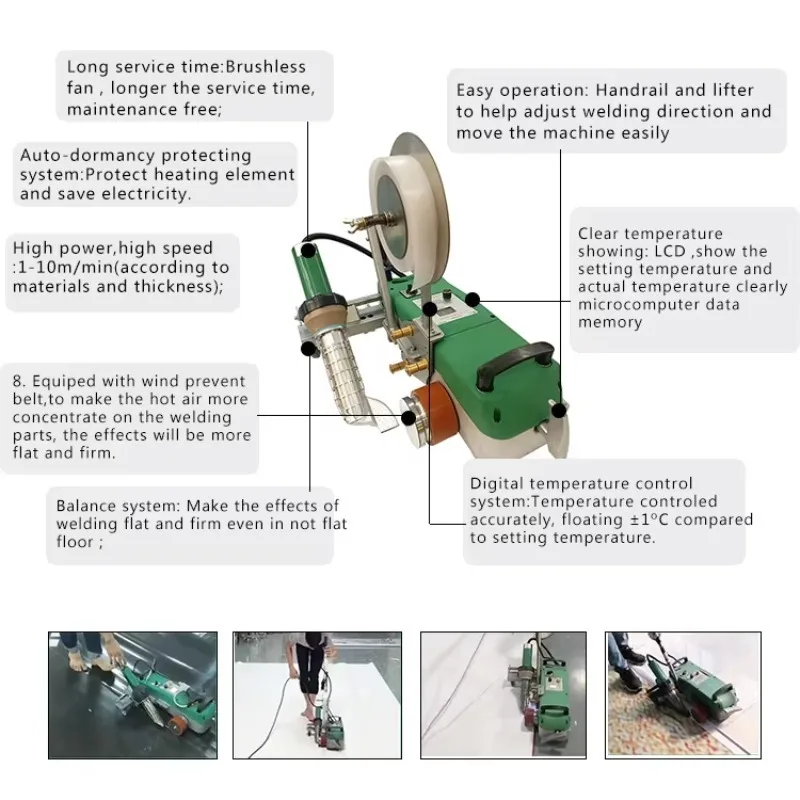 Long service time:Brushless fan , longer the service time, maintenance free;

Auto-dormancy protecting system:Protect heating element and save electricity.

High power,high speed :1-10m/min(according to materials and thickness);

8. Equiped with wind prevent belt,to make the hot air more concentrate on the welding parts, the effects will be more flat and firm.

Balance system: Make the effects of welding flat and firm even in not flat floor ;

Easy operation: Handrail and lifter to help adjust welding direction and move the machine easily

Clear temperature showing: LCD ,show the setting temperature and actual temperature clearly microcomputer data memory

Digital temperature control system:Temperature controled accurately, floating ±1°C compared to setting temperature.