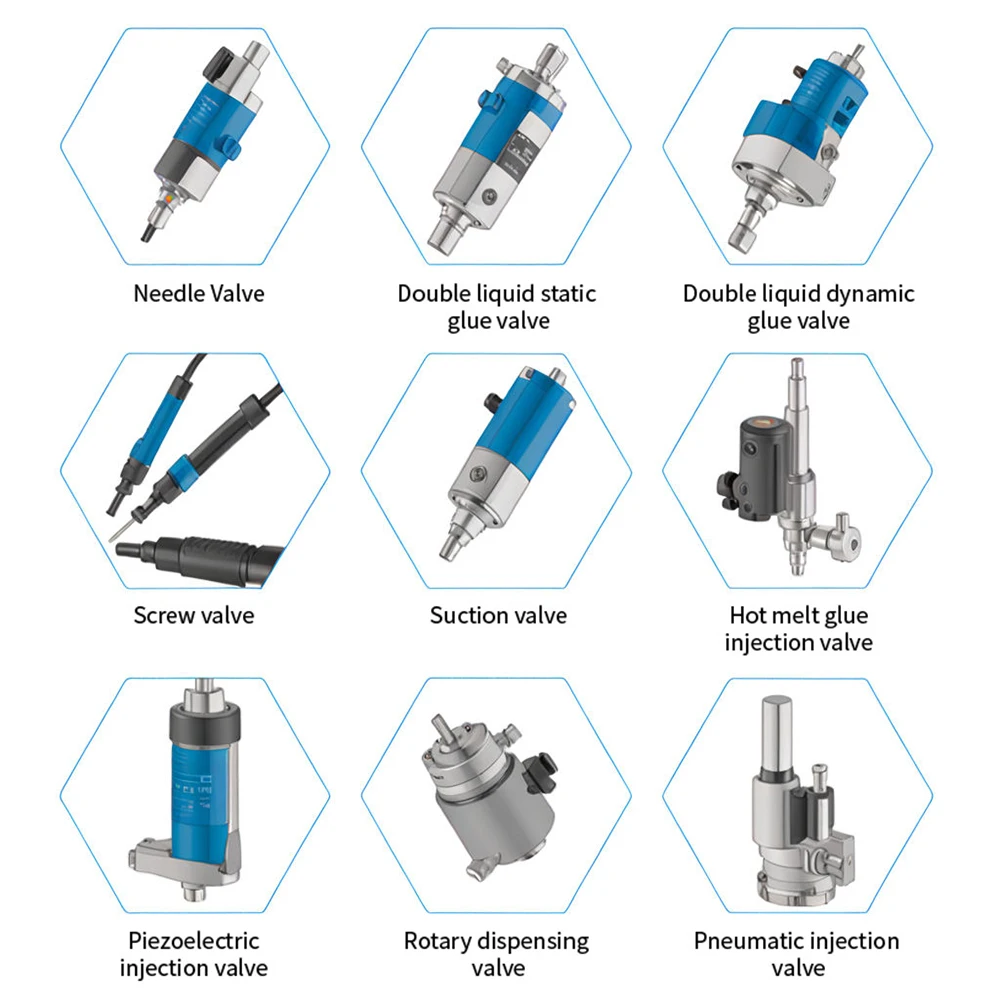 Needle Valve

Double liquid static glue valve

Double liquid dynamic glue valve

Screw valve

Suction valve

Hot melt glue injection valve

Piezoelectric injection valve

Rotary dispensing valve

Pneumatic injection valve