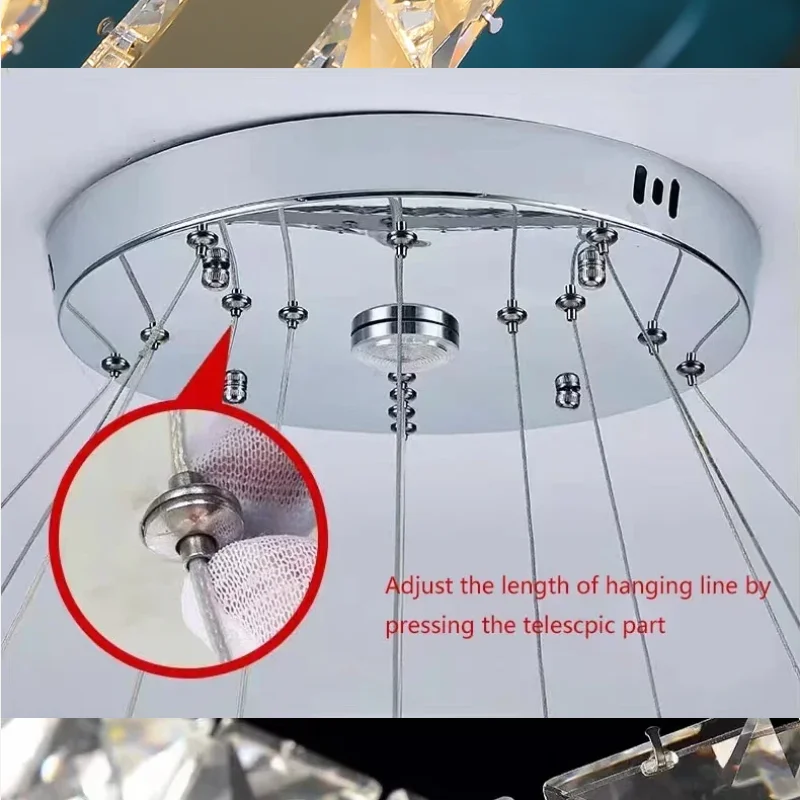 Adjust the length of hanging line by pressing the telescpic part