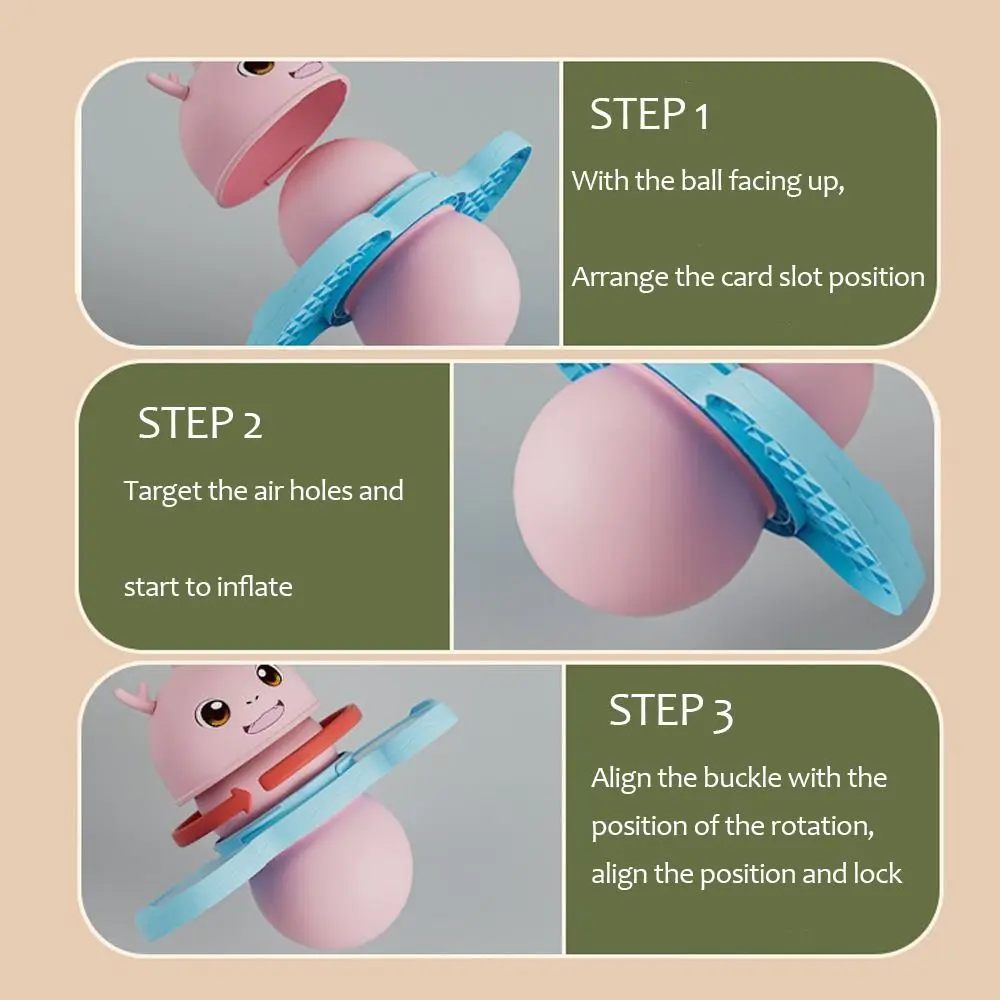 STEP 1

With the ball facing up,

Arrange the card slot position

STEP 2

Target the air holes and

start to inflate

STEP 3

Align the buckle with the position of the rotation, align the position and lock