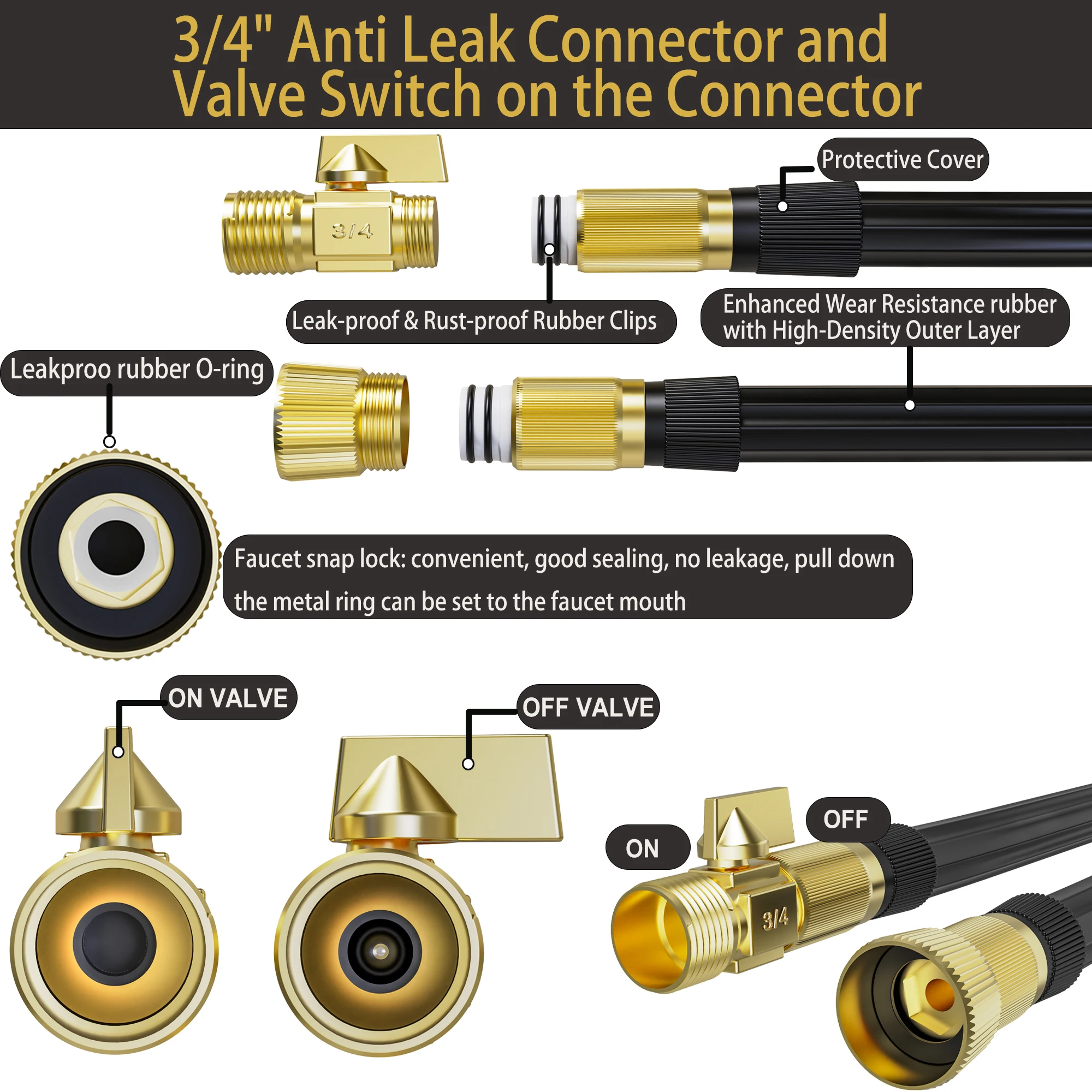 3/4" Anti Leak Connector and Valve Switch on the Connector

3/4

Protective Cover

Leak-proof & Rust-proof Rubber Clips

Enhanced Wear Resistance rubber with High-Density Outer Layer

Leakproo rubber O-ring

Faucet snap lock: convenient, good sealing, no leakage, pull down the metal ring can be set to the faucet mouth

ON VALVE

OFF VALVE

ON

OFF

3/4