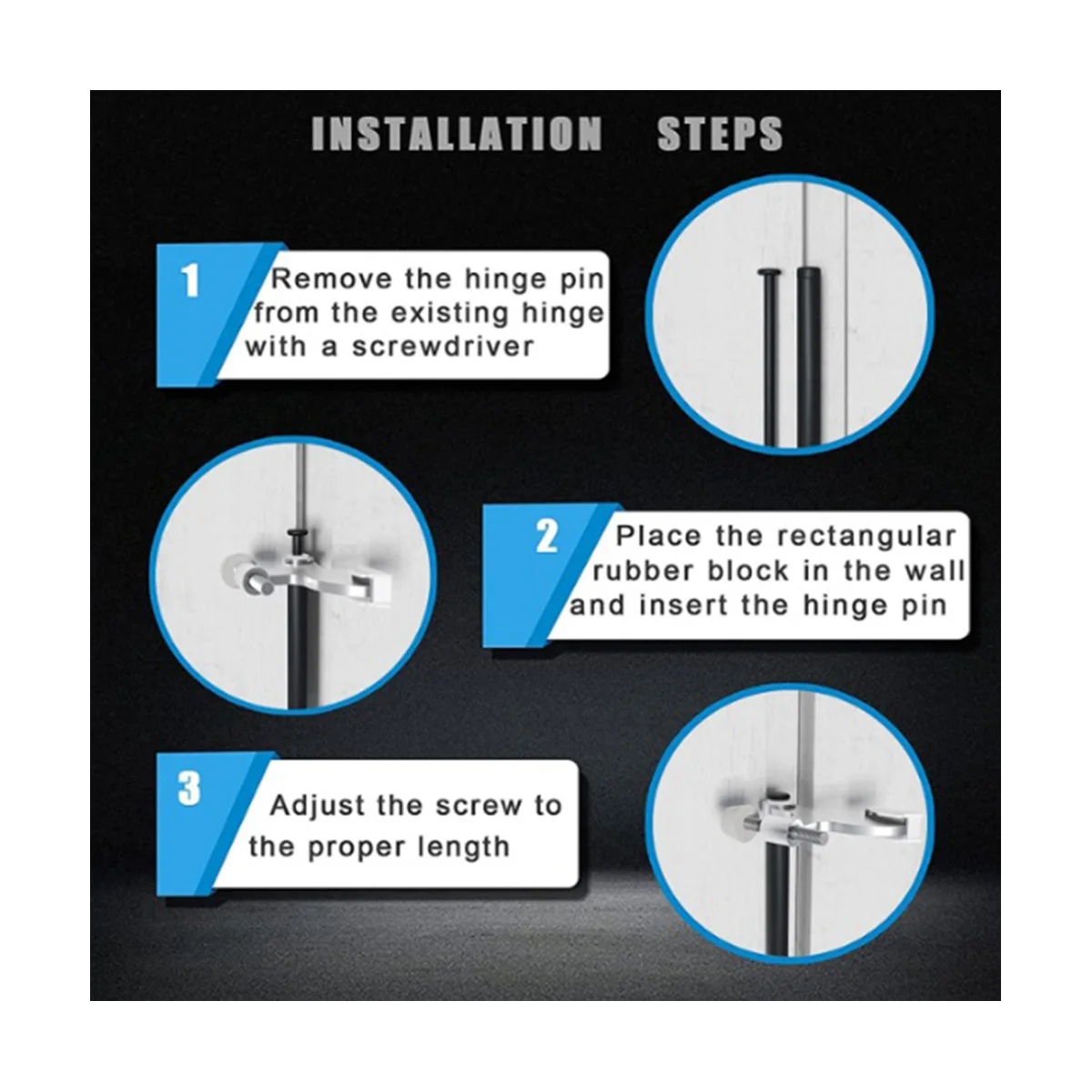 INSTALLATION STEPS

1 Remove the hinge pin from the existing hinge with a screwdriver

2 Place the rectangular rubber block in the wall and insert the hinge pin

3 Adjust the screw to the proper length