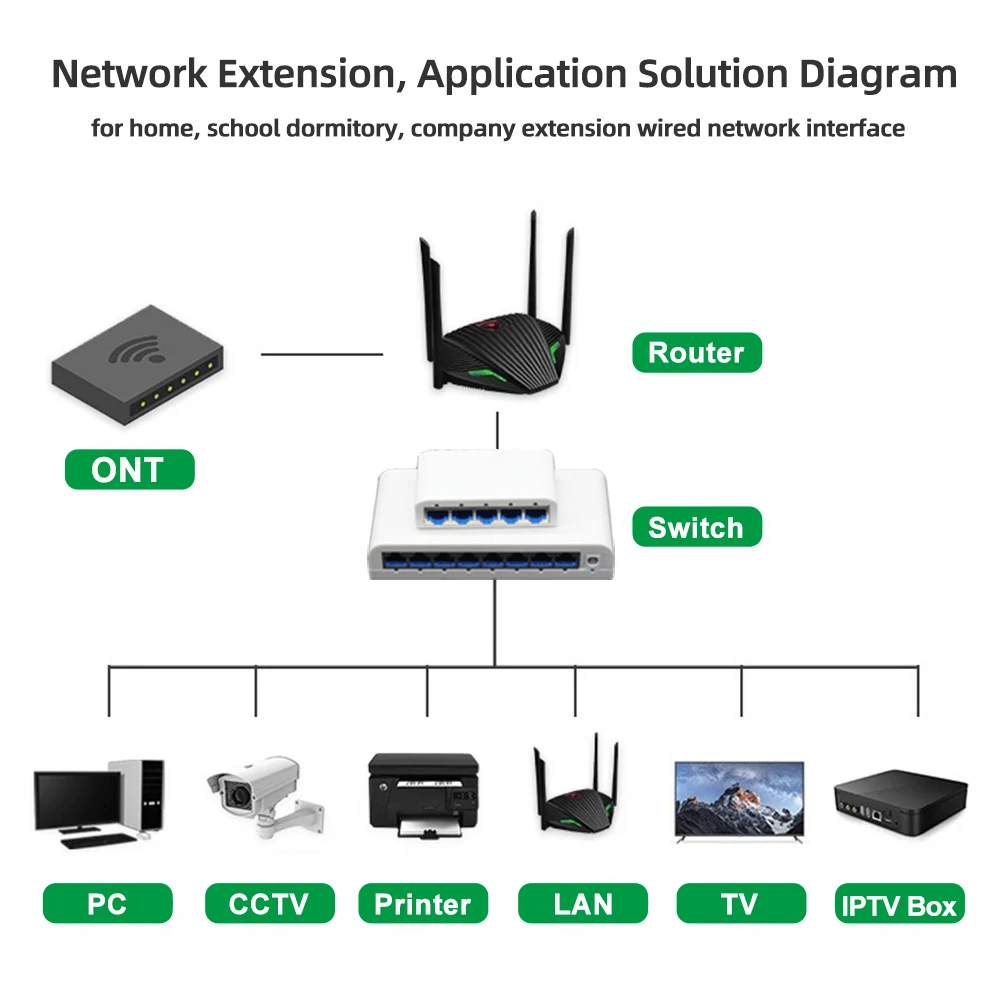 Network Extension, Application Solution Diagram

for home, school dormitory, company extension wired network interface

ONT

Router

Switch

PC

CCTV

Printer

LAN

TV

IPTV Box