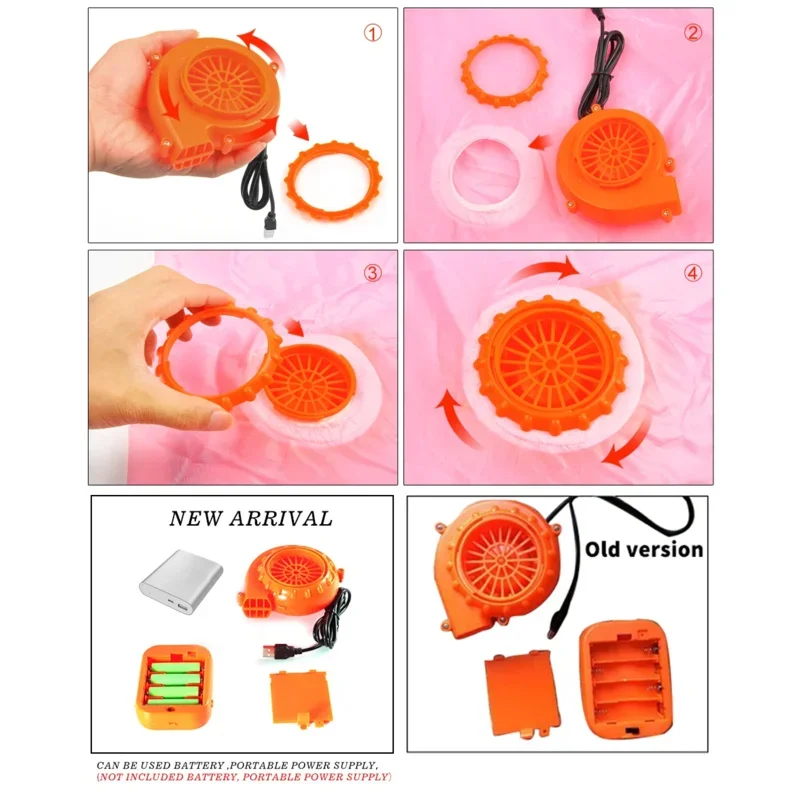 ①

②

③

④

NEW ARRIVAL

Old version

CAN BE USED BATTERY ,PORTABLE POWER SUPPLY,
(NOT INCLUDED BATTERY, PORTABLE POWER SUPPLY)