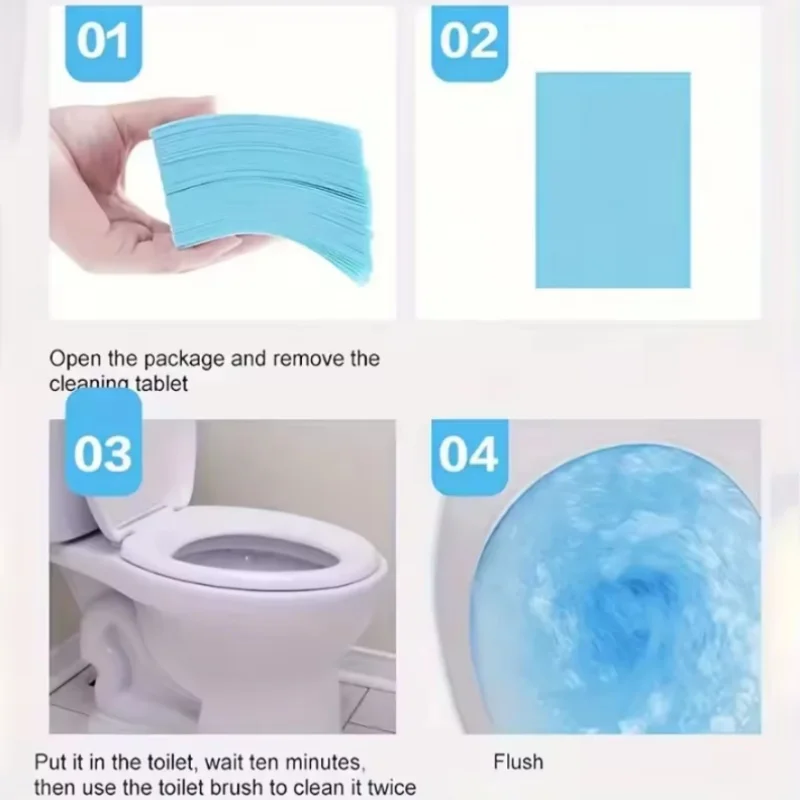 01

02

Open the package and remove the cleaning tablet

03

04

Put it in the toilet, wait ten minutes, then use the toilet brush to clean it twice

Flush