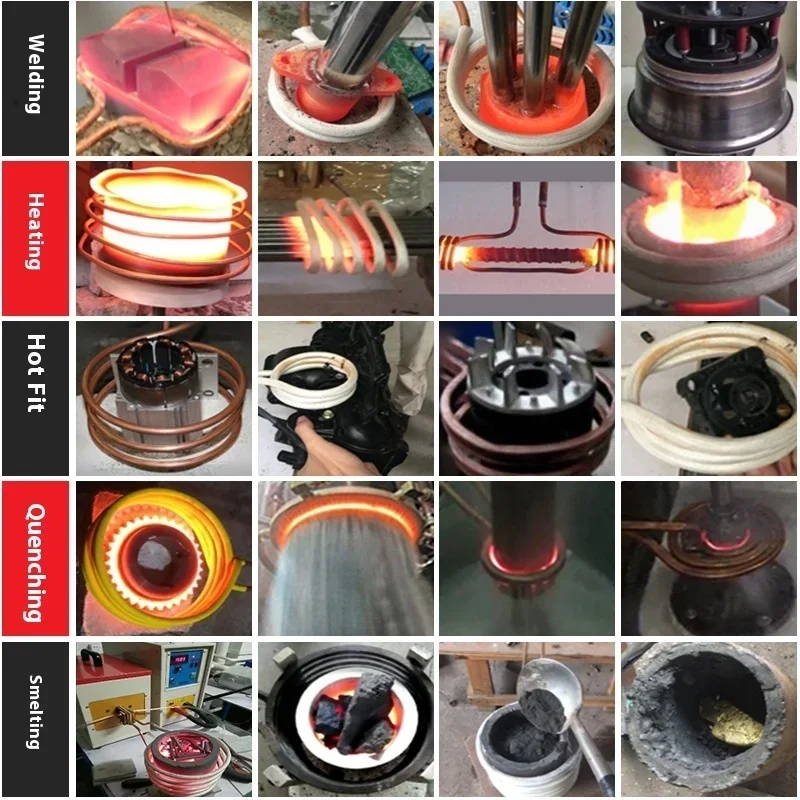 Welding

Heating

Hot Fit

Quenching

Smelting