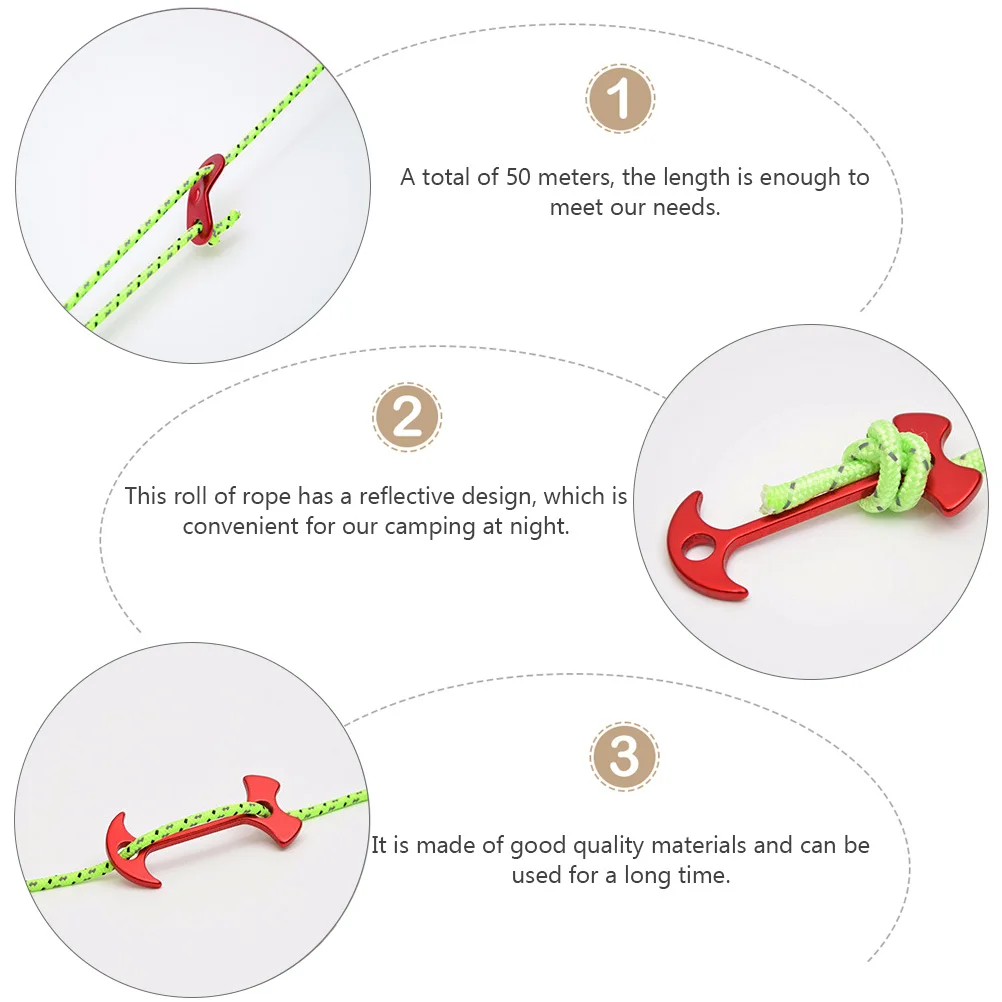 1

A total of 50 meters, the length is enough to meet our needs.

2

This roll of rope has a reflective design, which is convenient for our camping at night.

3

It is made of good quality materials and can be used for a long time.