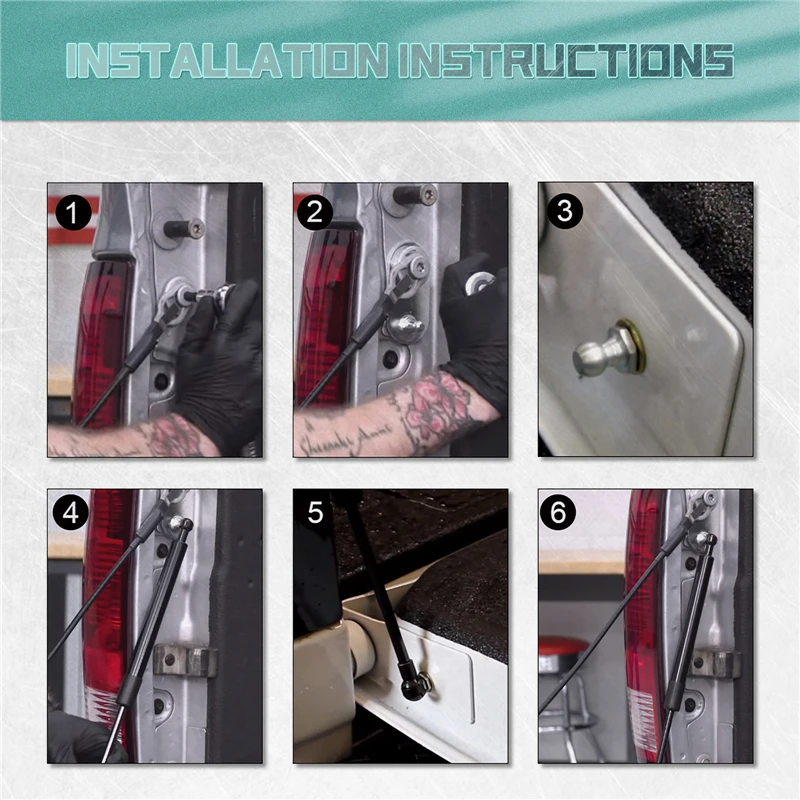 INSTALLATION INSTRUCTIONS

1

2

3

4

5

6