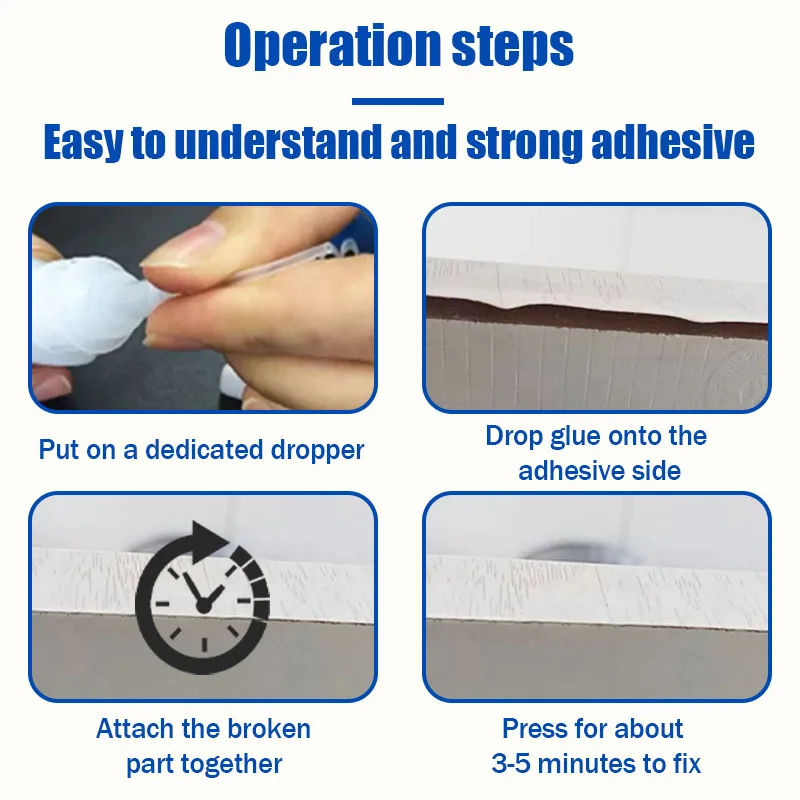 Operation steps

Easy to understand and strong adhesive

Put on a dedicated dropper

Drop glue onto the adhesive side

Attach the broken part together

Press for about 3-5 minutes to fix