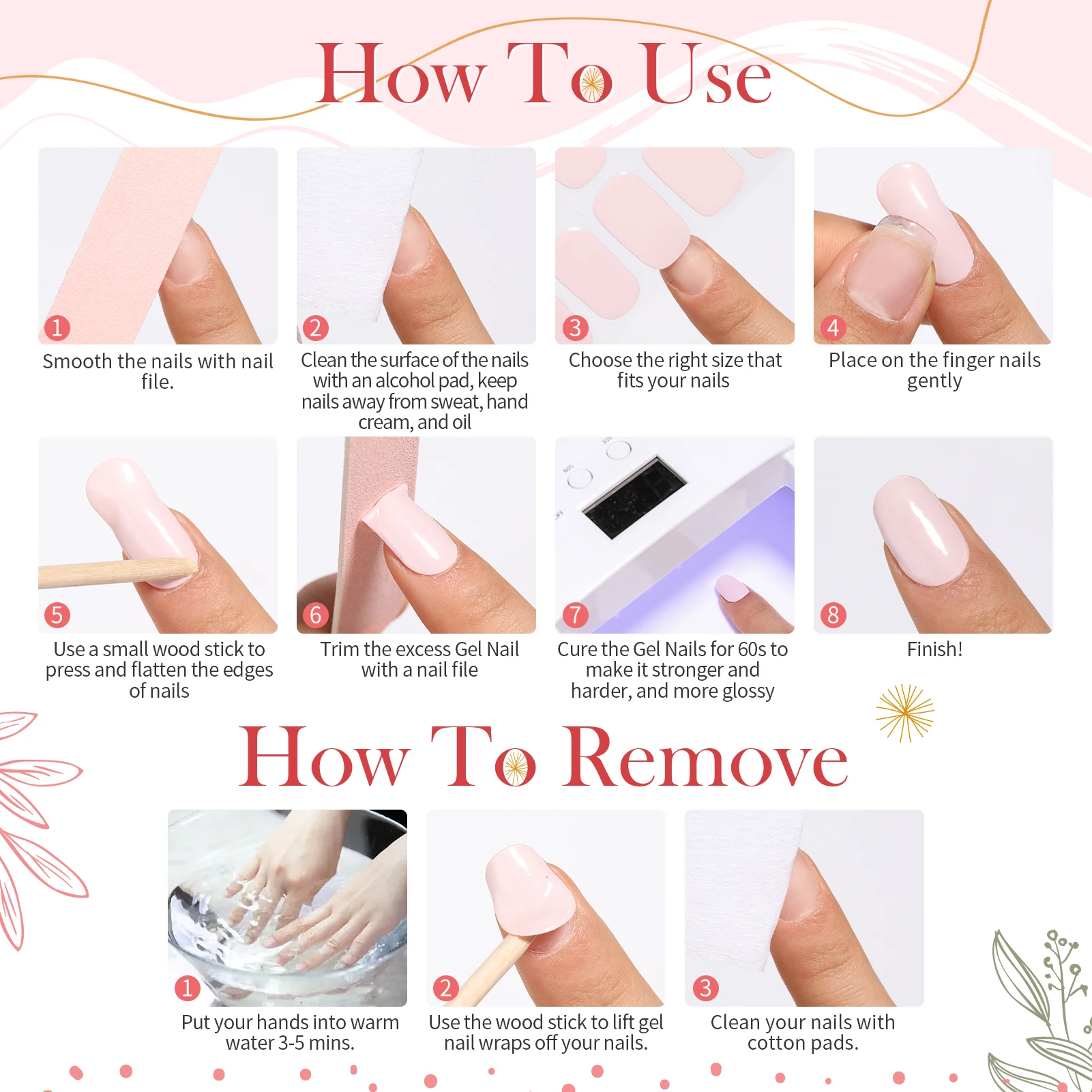 How To Use

1
Smooth the nails with nail file.

2
Clean the surface of the nails with an alcohol pad, keep nails away from sweat, hand cream, and oil

3
Choose the right size that fits your nails

4
Place on the finger nails gently

5
Use a small wood stick to press and flatten the edges of nails

6
Trim the excess Gel Nail with a nail file

7
Cure the Gel Nails for 60s to make it stronger and harder, and more glossy

8
Finish!

How To Remove

1
Put your hands into warm water 3-5 mins.

2
Use the wood stick to lift gel nail wraps off your nails.

3
Clean your nails with cotton pads.