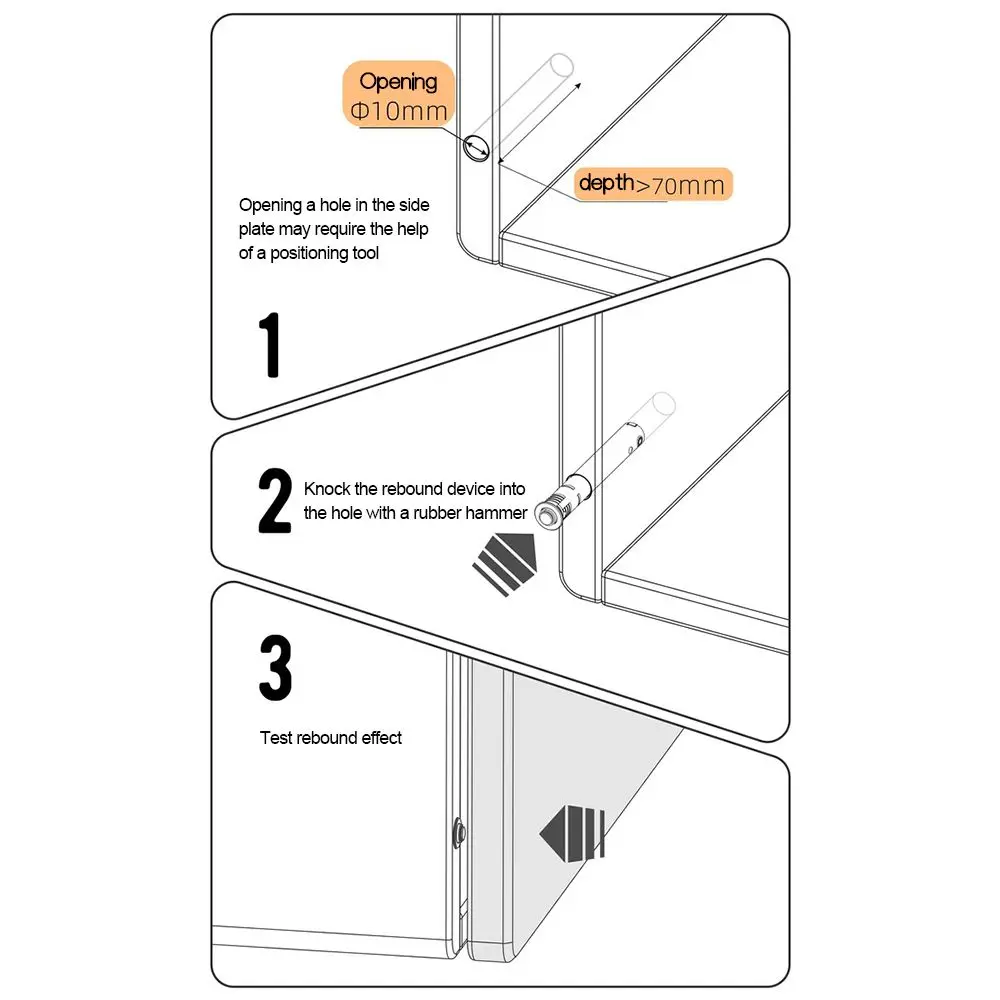 Opening
Φ10mm

depth>70mm

Opening a hole in the side plate may require the help of a positioning tool

1

2

Knock the rebound device into the hole with a rubber hammer

3

Test rebound effect