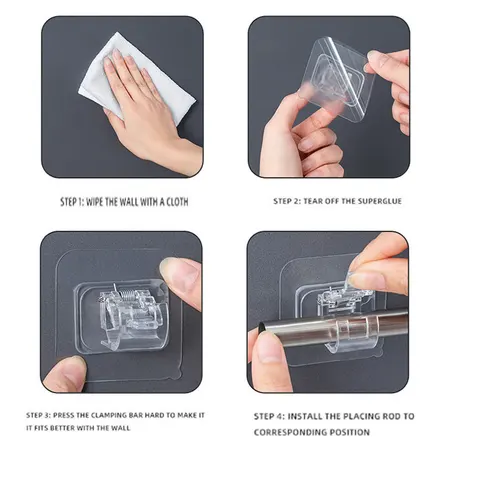 STEP 1: WIPE THE WALL WITH A CLOTH

STEP 2: TEAR OFF THE SUPERGLUE

STEP 3: PRESS THE CLAMPING BAR HARD TO MAKE IT IT FITS BETTER WITH THE WALL

STEP 4: INSTALL THE PLACING ROD TO CORRESPONDING POSITION