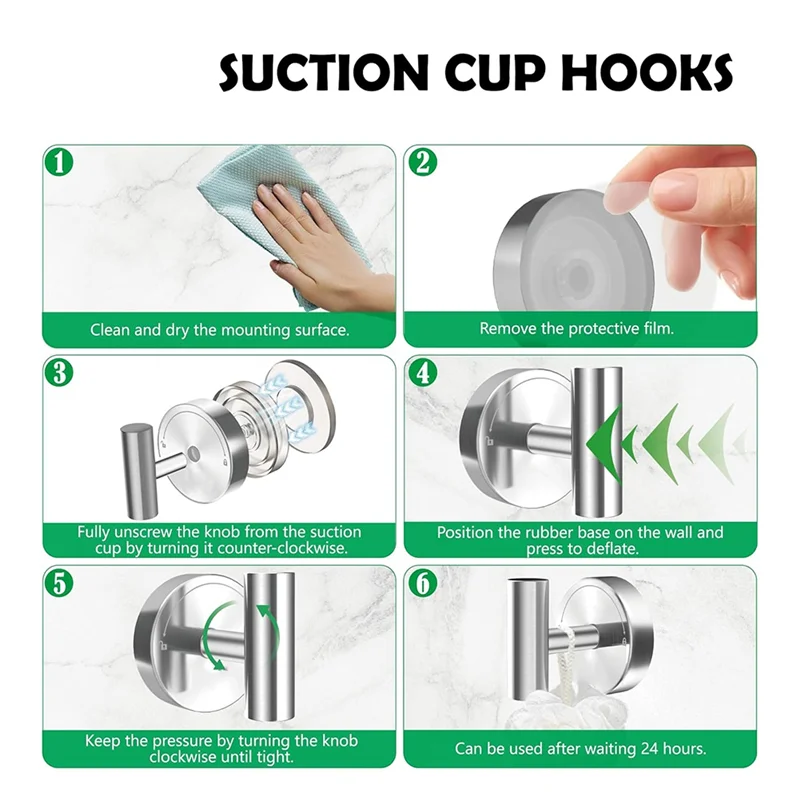 SUCTION CUP HOOKS

1
Clean and dry the mounting surface.

2
Remove the protective film.

3
Fully unscrew the knob from the suction cup by turning it counter-clockwise.

4
Position the rubber base on the wall and press to deflate.

5
Keep the pressure by turning the knob clockwise until tight.

6
Can be used after waiting 24 hours.