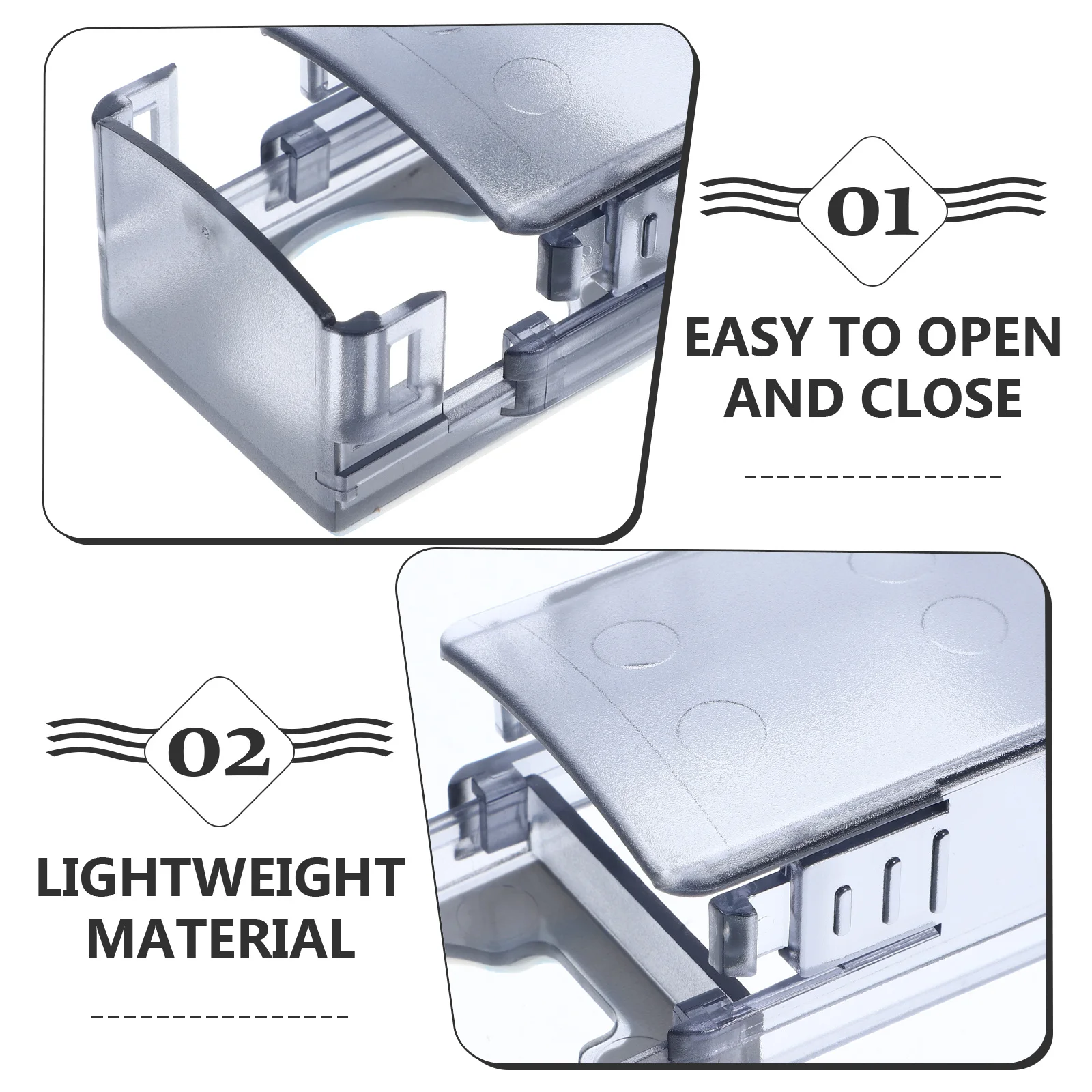 01

EASY TO OPEN AND CLOSE

02

LIGHTWEIGHT MATERIAL