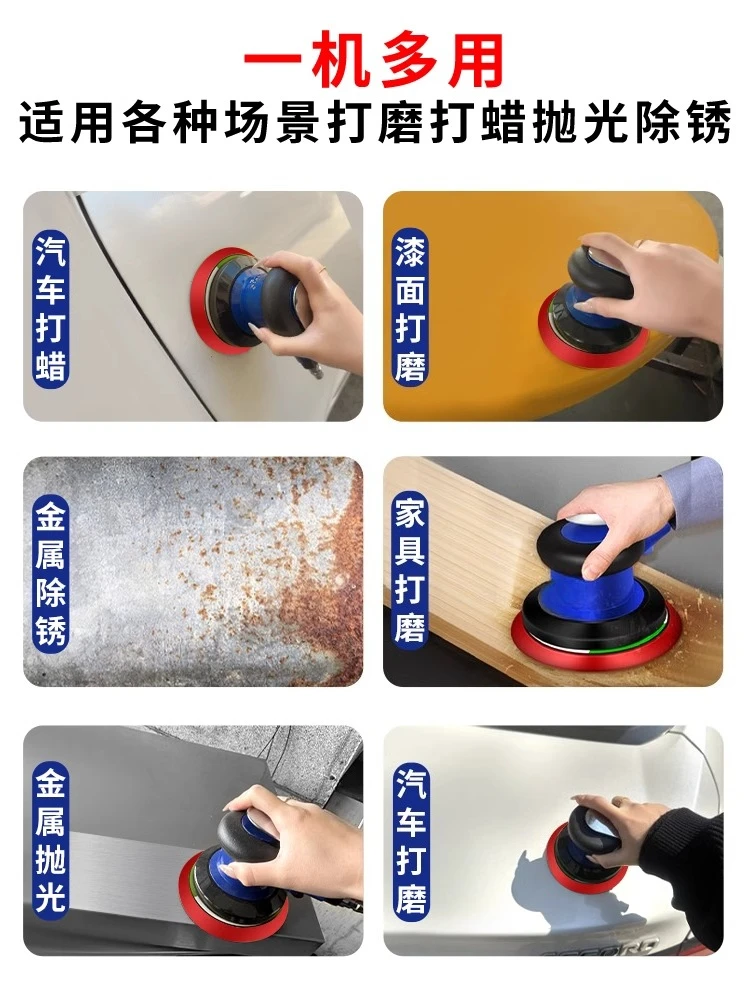 一机多用
适用各种场景打磨打蜡抛光除锈

汽车打蜡

漆面打磨

金属除锈

家具打磨

金属抛光

汽车打磨