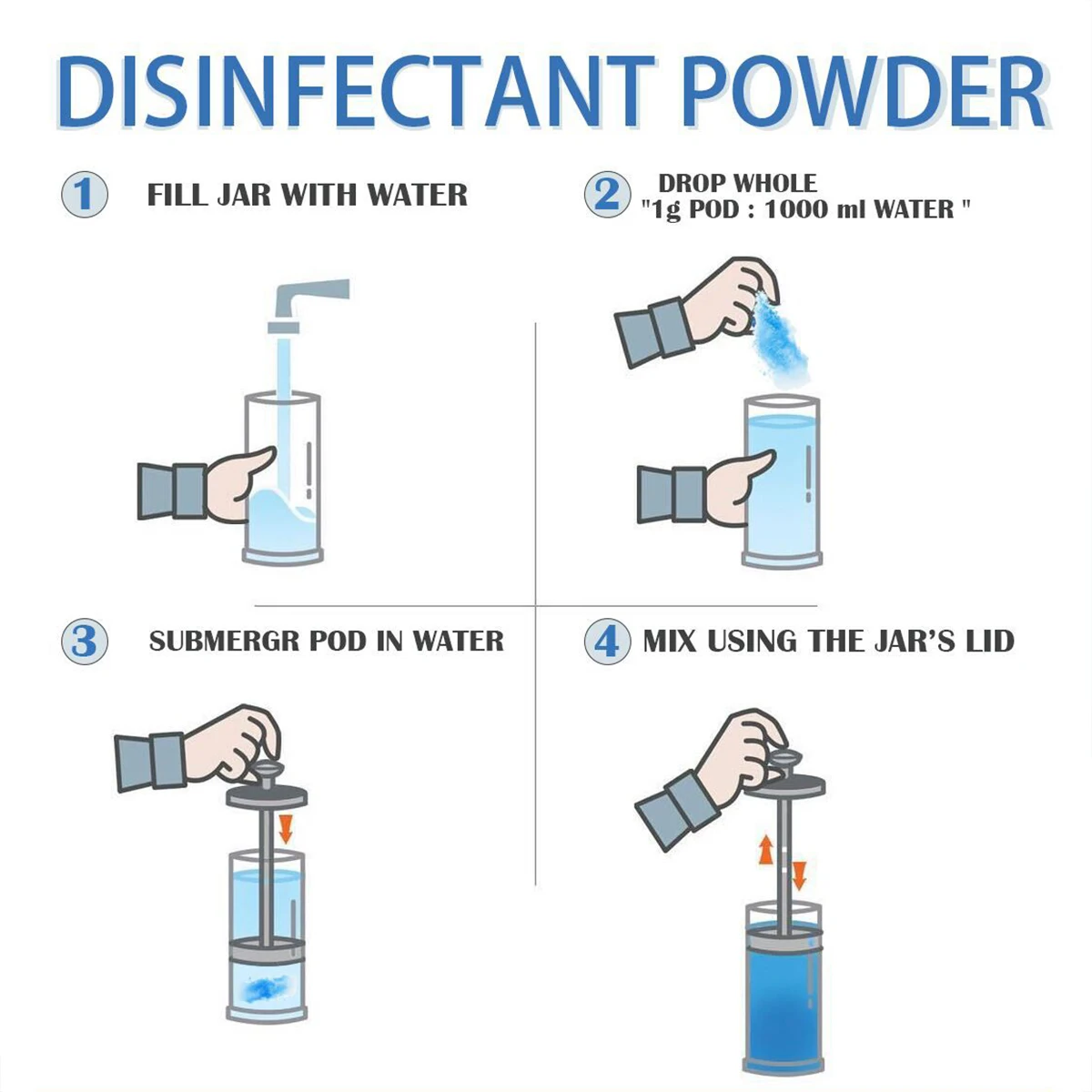 DISINFECTANT POWDER

1 FILL JAR WITH WATER

2 DROP WHOLE "1g POD : 1000 ml WATER "

3 SUBMERGR POD IN WATER

4 MIX USING THE JAR'S LID