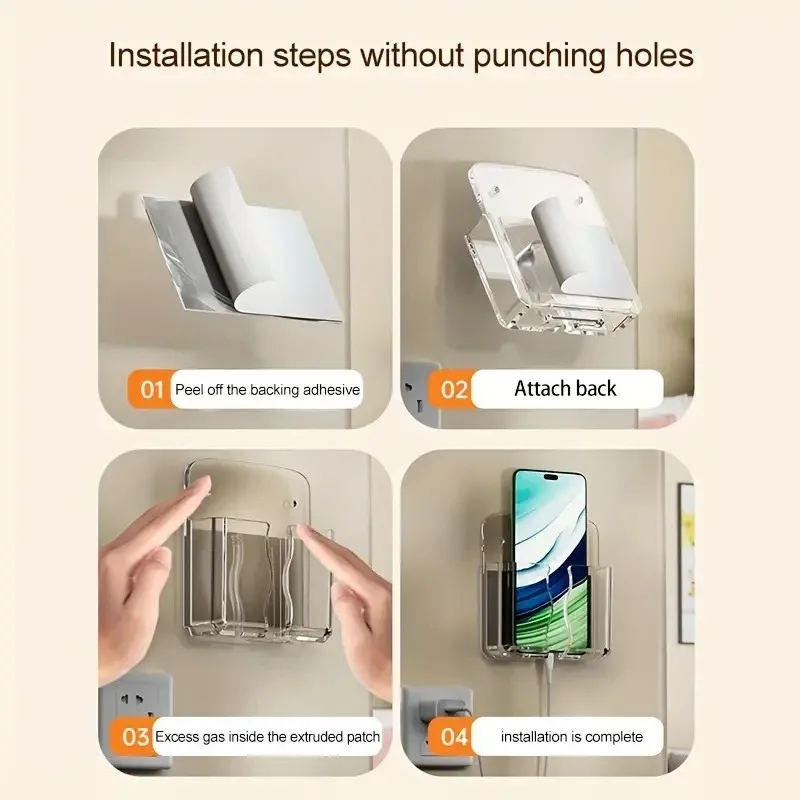 Installation steps without punching holes

01 Peel off the backing adhesive

02 Attach back

03 Excess gas inside the extruded patch

04 installation is complete