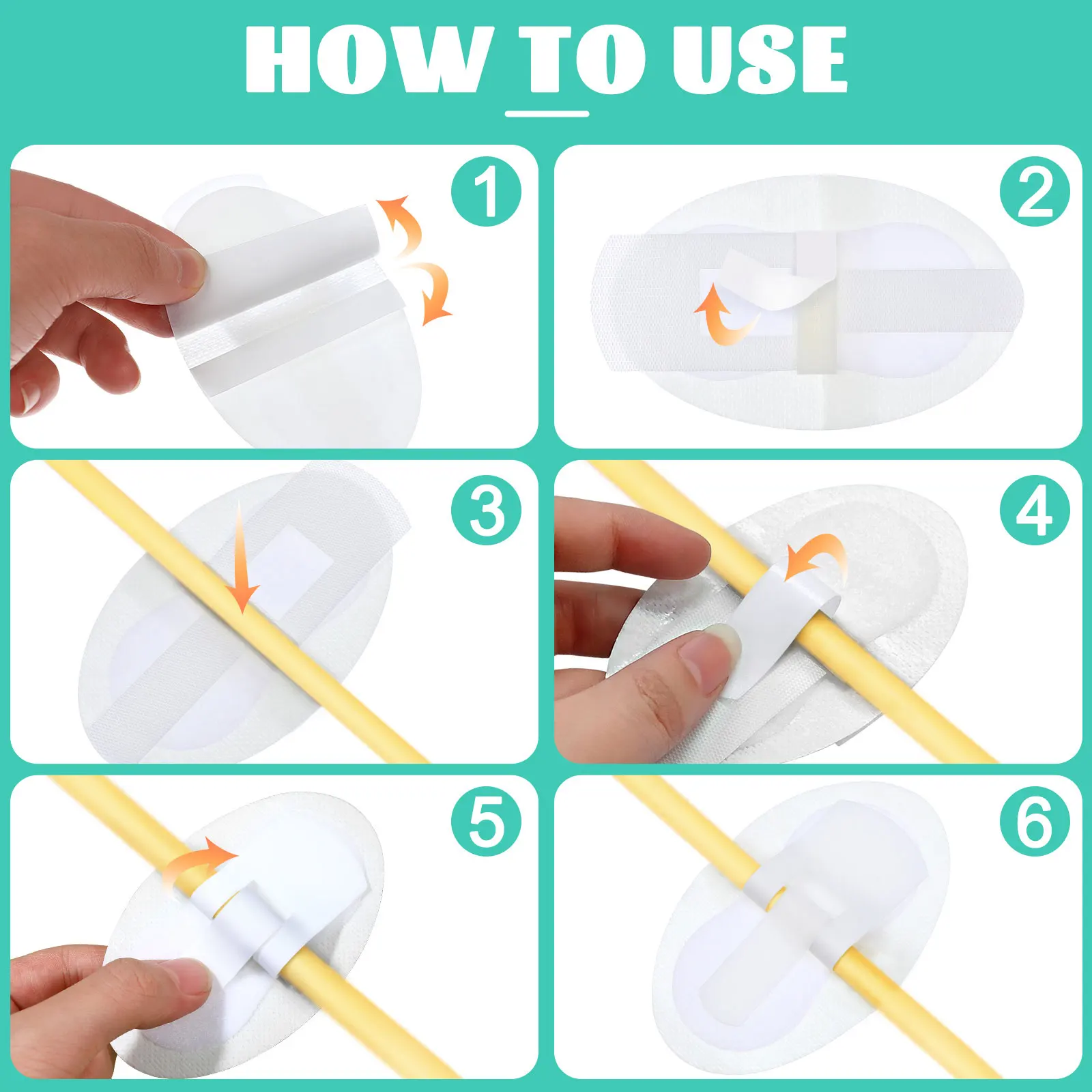 HOW TO USE

1

2

3

4

5

6