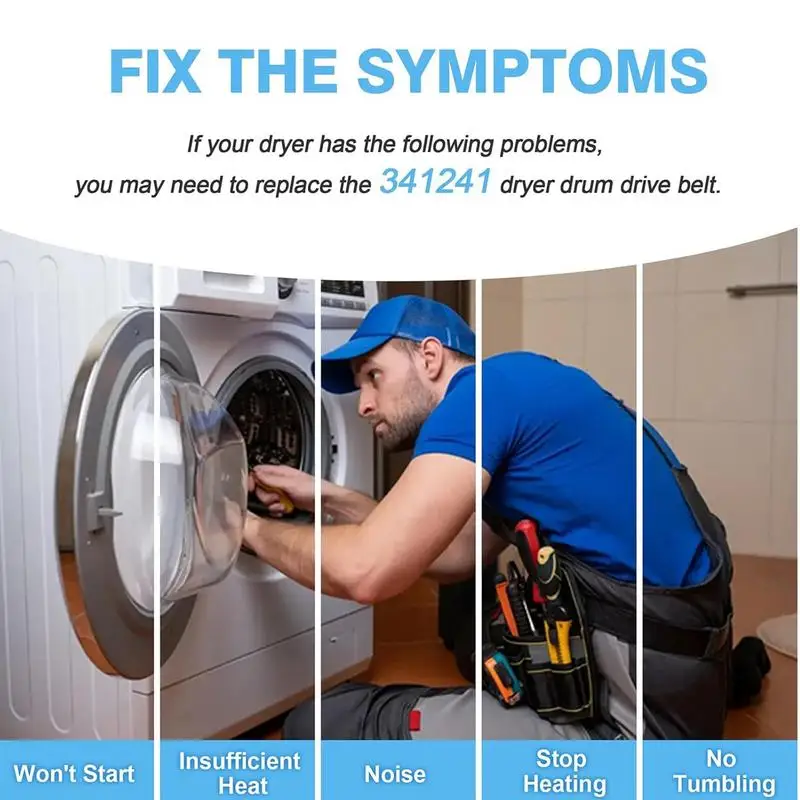 FIX THE SYMPTOMS

If your dryer has the following problems, you may need to replace the 341241 dryer drum drive belt.

Won't Start

Insufficient Heat

Noise

Stop Heating

No Tumbling