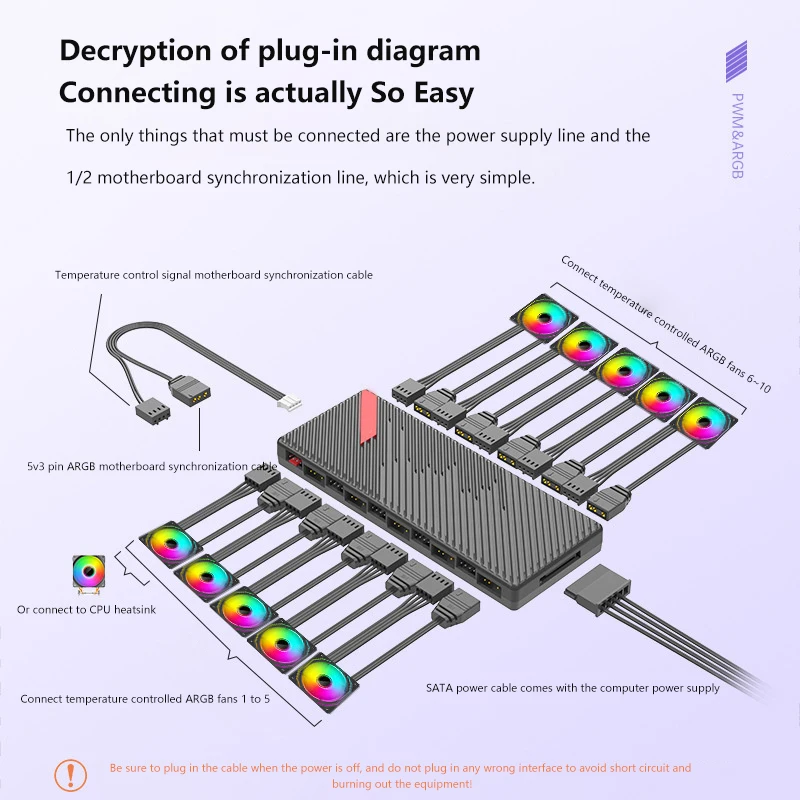 Decryption of plug-in diagram
Connecting is actually So Easy

PWM&ARGB

The only things that must be connected are the power supply line and the 1/2 motherboard synchronization line, which is very simple.

Temperature control signal motherboard synchronization cable

Connect temperature controlled ARGB fans 6~10

5v3 pin ARGB motherboard synchronization cable

Or connect to CPU heatsink

Connect temperature controlled ARGB fans 1 to 5

SATA power cable comes with the computer power supply

Be sure to plug in the cable when the power is off, and do not plug in any wrong interface to avoid short circuit and burning out the equipment!