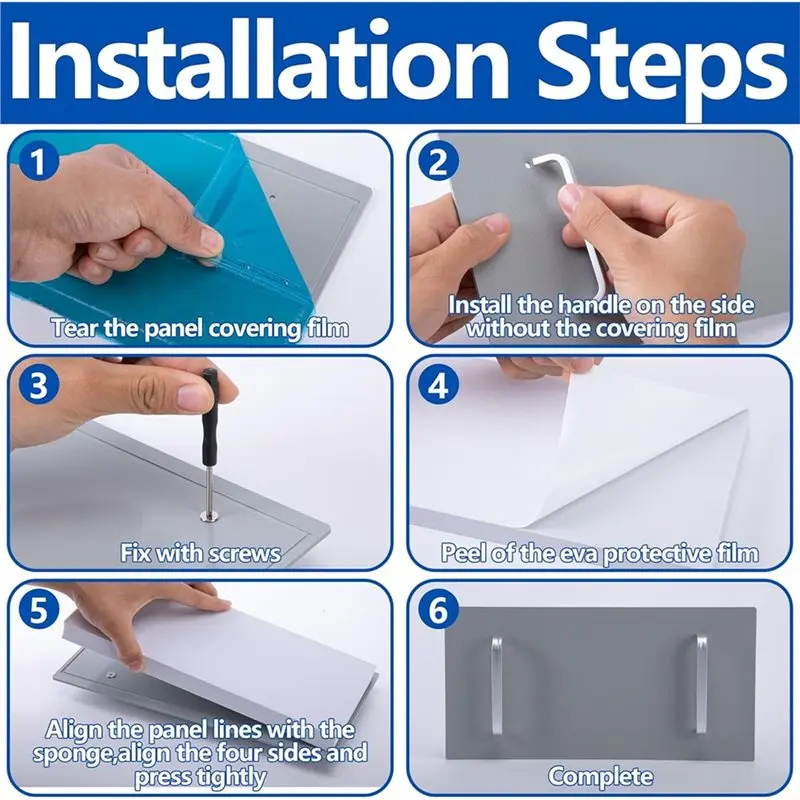 Installation Steps

1
Tear the panel covering film

2
Install the handle on the side without the covering film

3
Fix with screws

4
Peel of the eva protective film

5
Align the panel lines with the sponge,align the four sides and press tightly

6
Complete