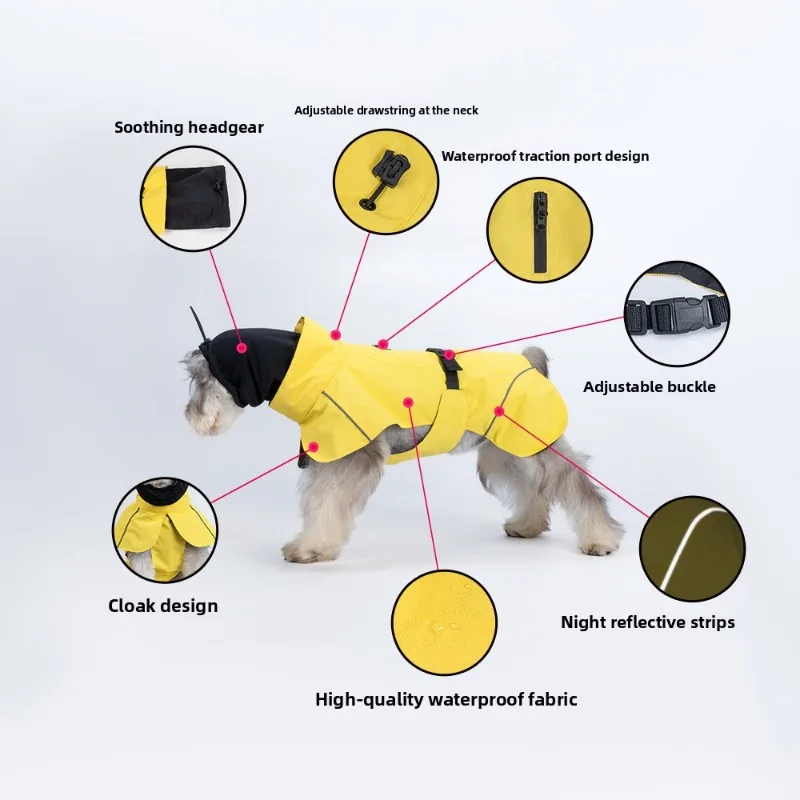 Adjustable drawstring at the neck

Soothing headgear

Waterproof traction port design

Adjustable buckle

Cloak design

Night reflective strips

High-quality waterproof fabric