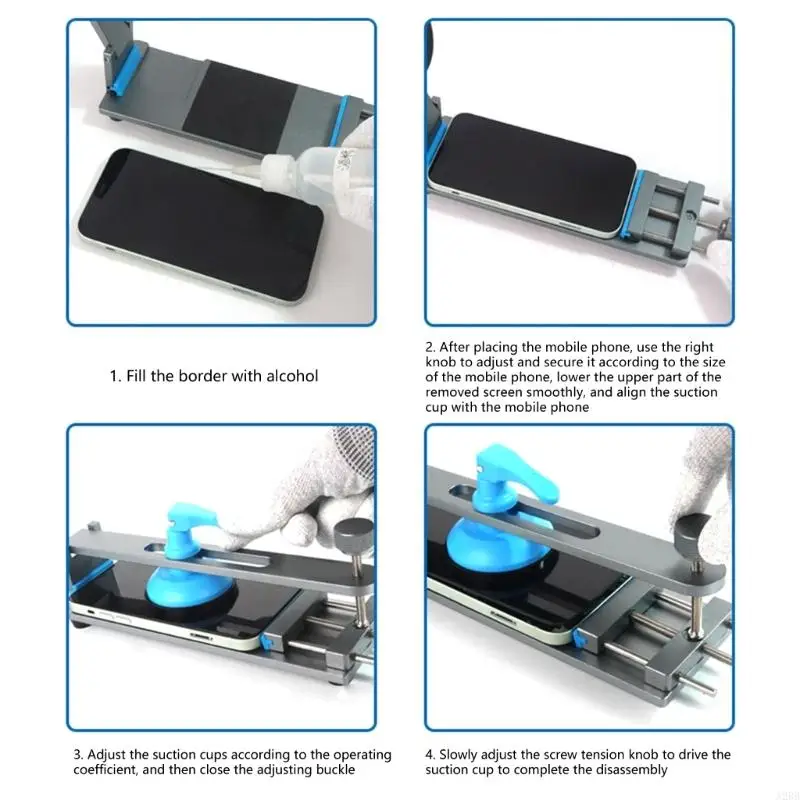 1. Fill the border with alcohol

2. After placing the mobile phone, use the right knob to adjust and secure it according to the size of the mobile phone, lower the upper part of the removed screen smoothly, and align the suction cup with the mobile phone

3. Adjust the suction cups according to the operating coefficient, and then close the adjusting buckle

4. Slowly adjust the screw tension knob to drive the suction cup to complete the disassembly