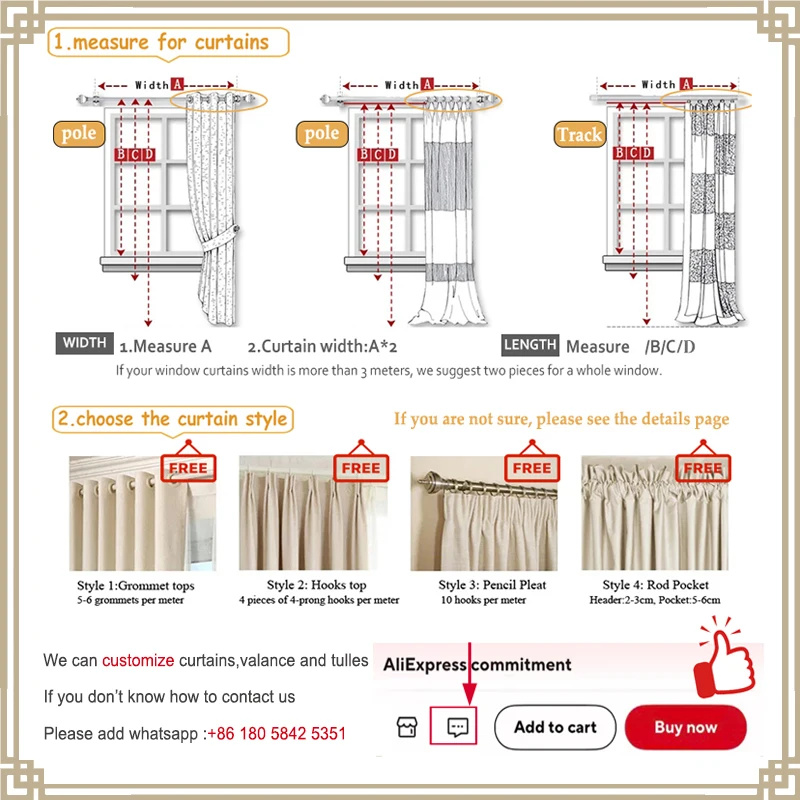 1.measure for curtains

Width A
pole
B C D

Width A
pole
B C D

Width A
Track
B C D

WIDTH 1.Measure A 2.Curtain width:A*2 LENGTH Measure /B/C/D

If your window curtains width is more than 3 meters, we suggest two pieces for a whole window.

2.choose the curtain style

If you are not sure, please see the details page

FREE
Style 1:Grommet tops
5-6 grommets per meter

FREE
Style 2: Hooks top
4 pieces of 4-prong hooks per meter

FREE
Style 3: Pencil Pleat
10 hooks per meter

FREE
Style 4: Rod Pocket
Header:2-3cm, Pocket:5-6cm

We can customize curtains,valance and tulles

If you don't know how to contact us

Please add whatsapp :+86 180 5842 5351

AliExpress commitment

Add to cart

Buy now