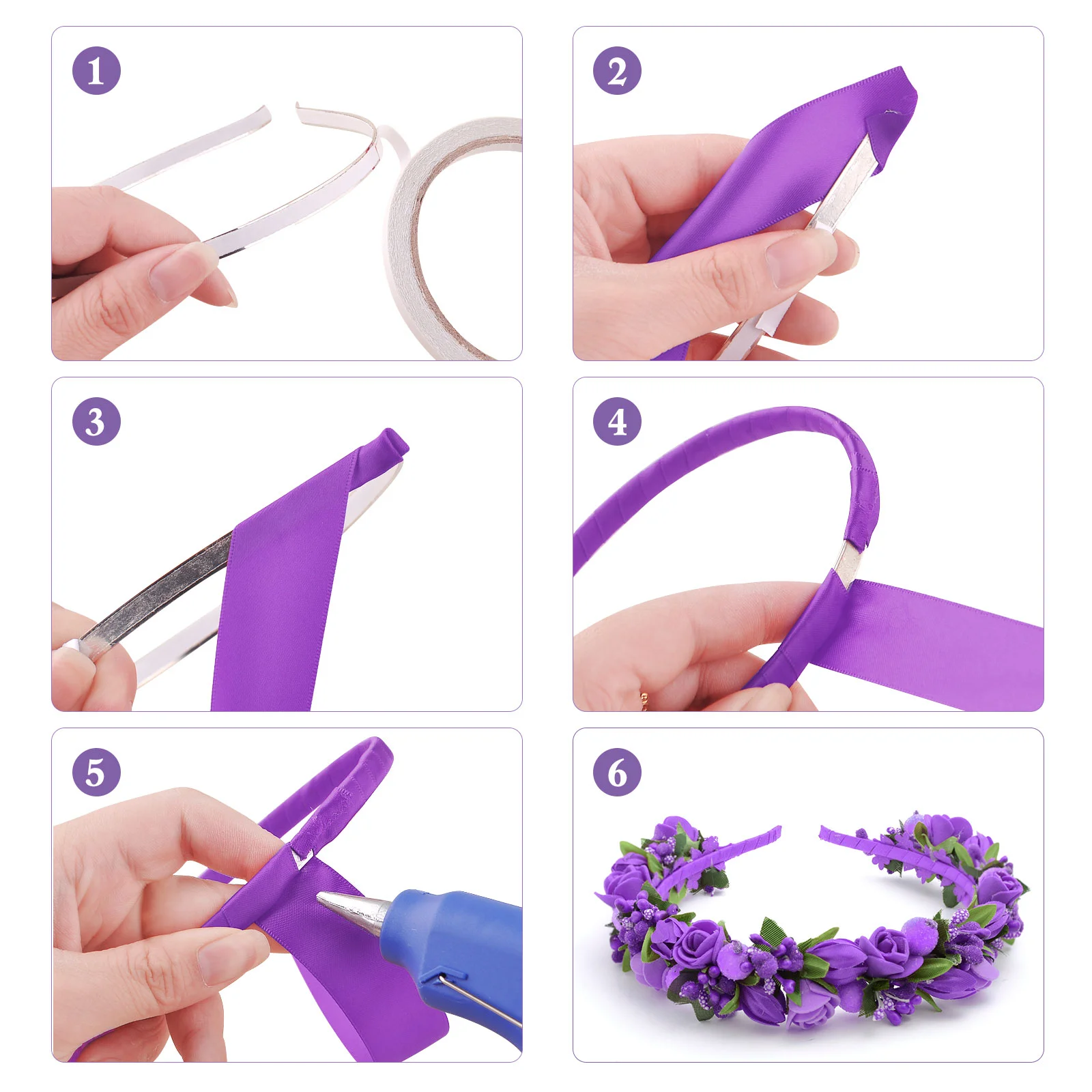 1

2

3

4

5

6