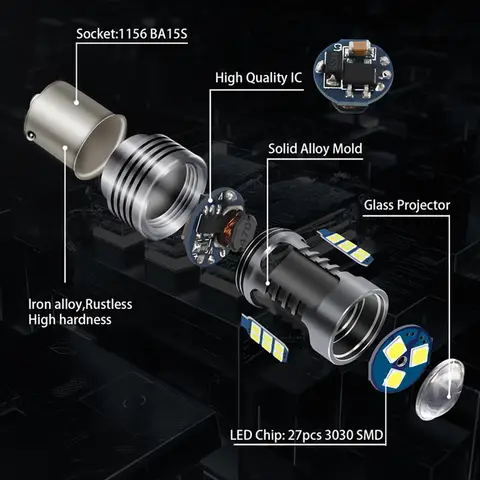 Socket:1156 BA15S

High Quality IC

Solid Alloy Mold

Glass Projector

Iron alloy,Rustless
High hardness

LED Chip: 27pcs 3030 SMD