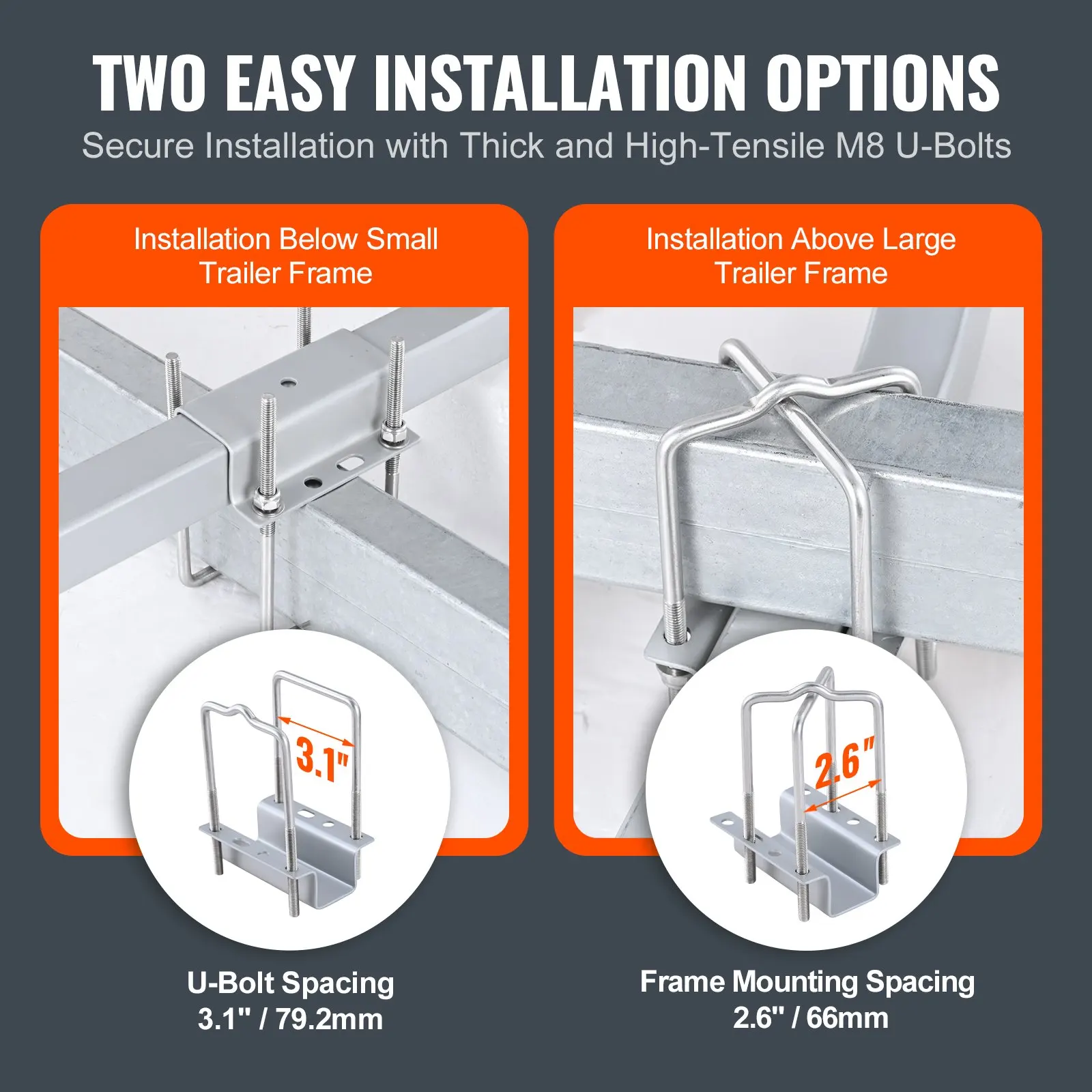 TWO EASY INSTALLATION OPTIONS

Secure Installation with Thick and High-Tensile M8 U-Bolts

Installation Below Small Trailer Frame

3.1"

U-Bolt Spacing
3.1" / 79.2mm

Installation Above Large Trailer Frame

2.6"

Frame Mounting Spacing
2.6" / 66mm