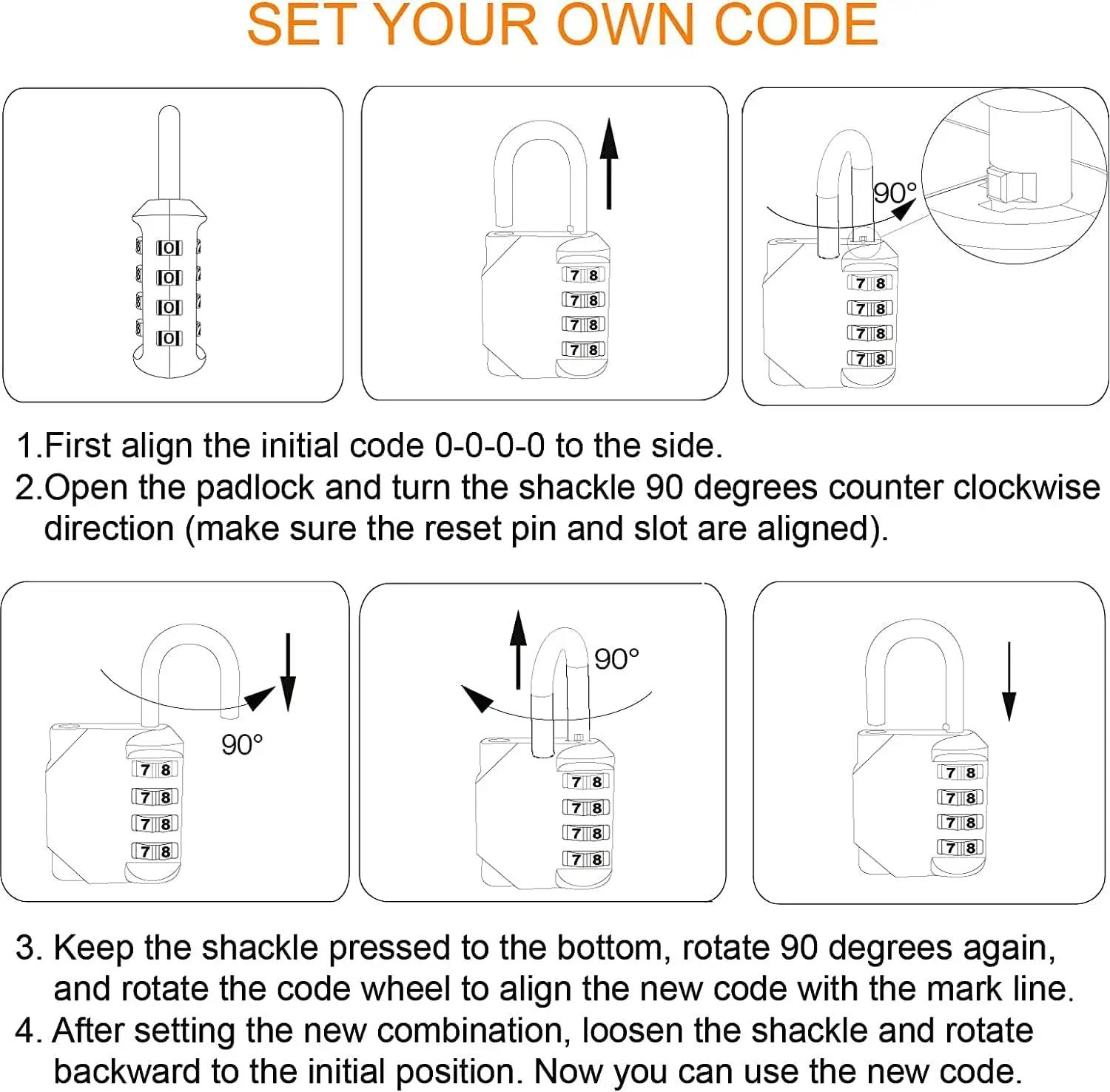 SET YOUR OWN CODE

0
0
0
0

7 8
7 8
7 8
7 8

90°

7 8
7 8
7 8
7 8

1.First align the initial code 0-0-0-0 to the side.
2.Open the padlock and turn the shackle 90 degrees counter clockwise direction (make sure the reset pin and slot are aligned).

90°

7 8
7 8
7 8
7 8

90°

7 8
7 8
7 8
7 8

7 8
7 8
7 8
7 8

3. Keep the shackle pressed to the bottom, rotate 90 degrees again, and rotate the code wheel to align the new code with the mark line.
4. After setting the new combination, loosen the shackle and rotate backward to the initial position. Now you can use the new code.