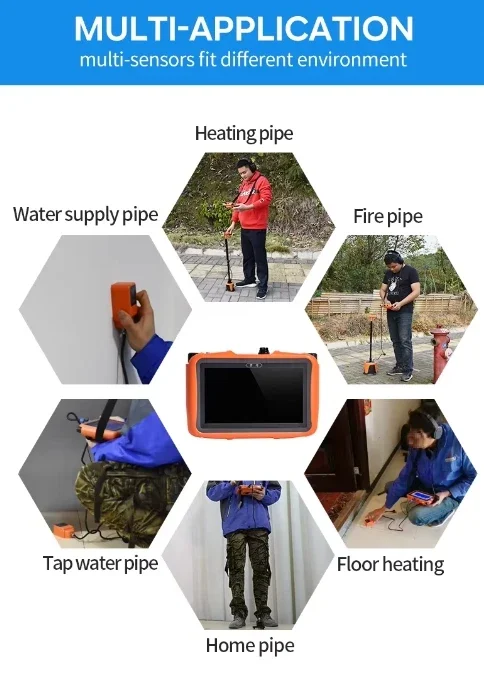 MULTI-APPLICATION
multi-sensors fit different environment

Heating pipe

Water supply pipe

Fire pipe

Tap water pipe

Floor heating

Home pipe