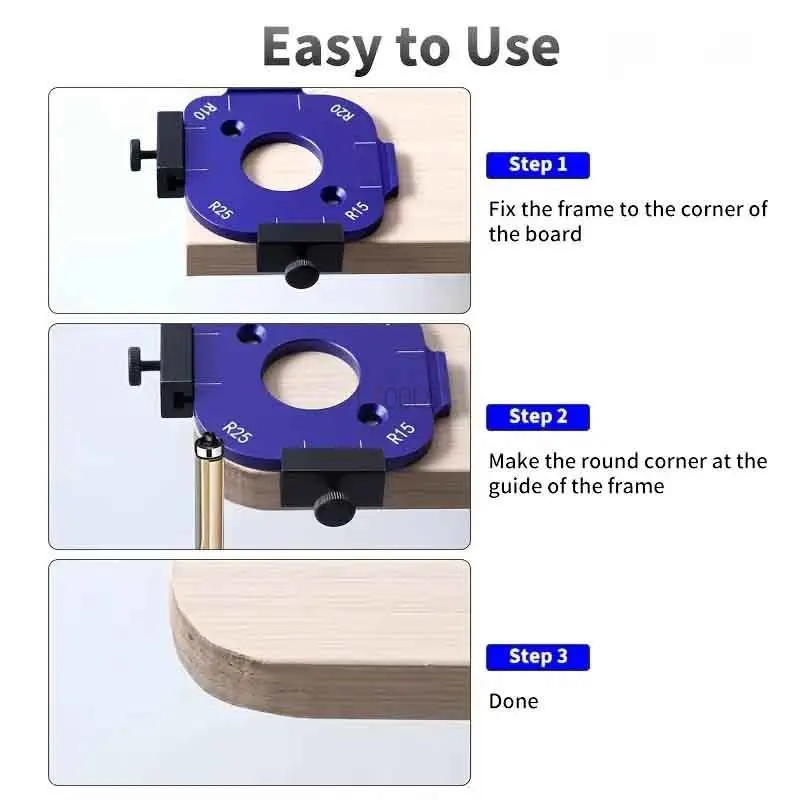 Easy to Use

R10
R20
R25
R15

Step 1

Fix the frame to the corner of the board

R25
R15

Step 2

Make the round corner at the guide of the frame

Step 3

Done