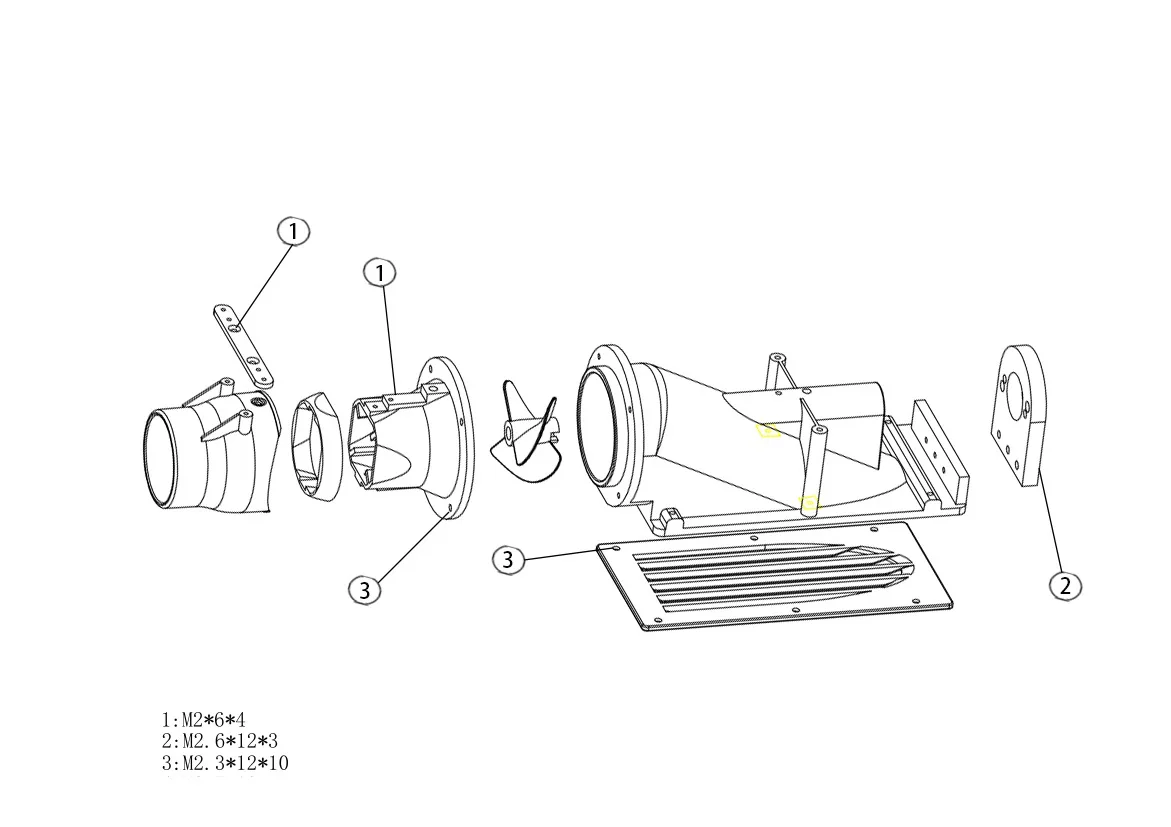 1

1

3

3

2

1:M2*6*4
2:M2.6*12*3
3:M2.3*12*10