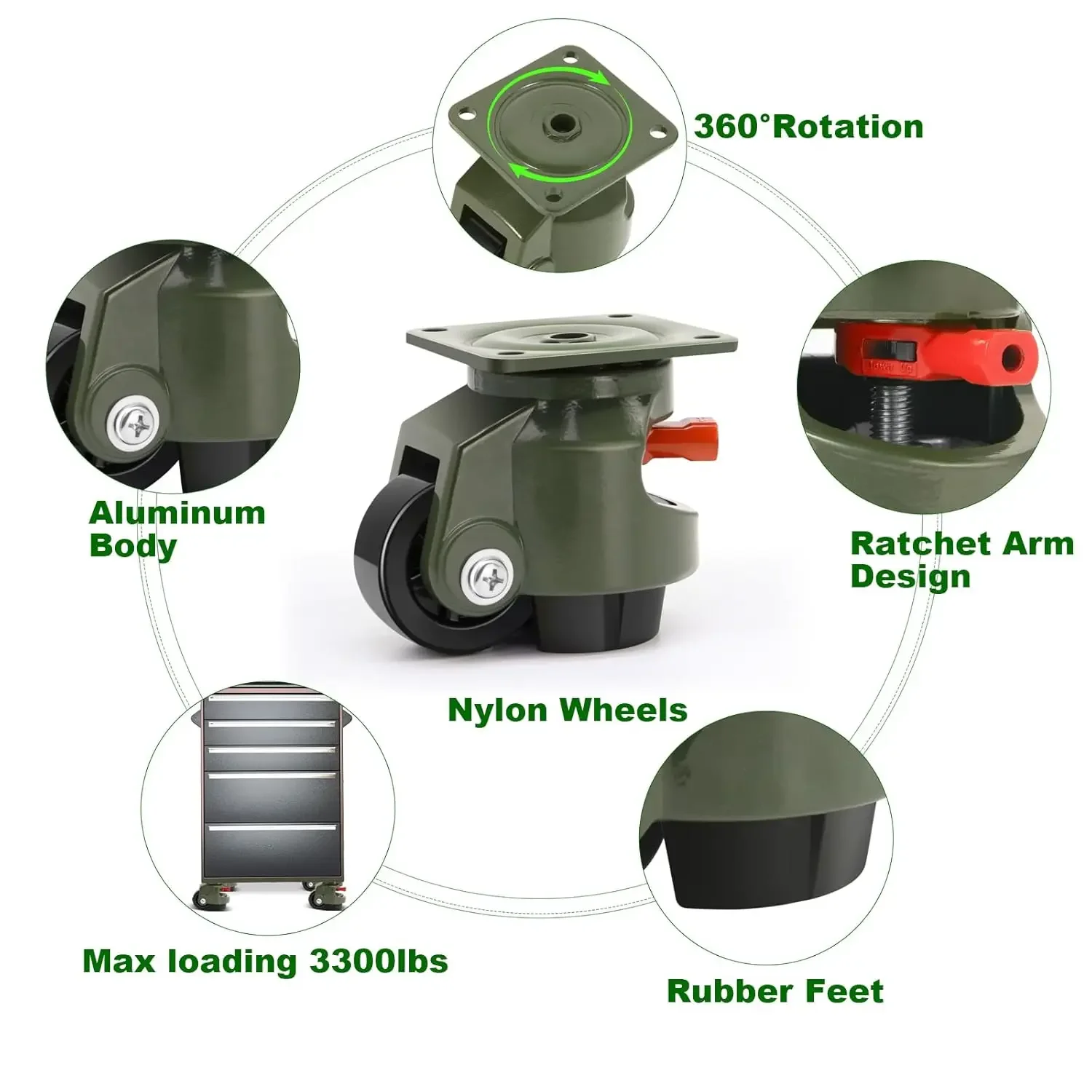 360°Rotation

Aluminum Body

Ratchet Arm Design

Nylon Wheels

Max loading 3300lbs

Rubber Feet