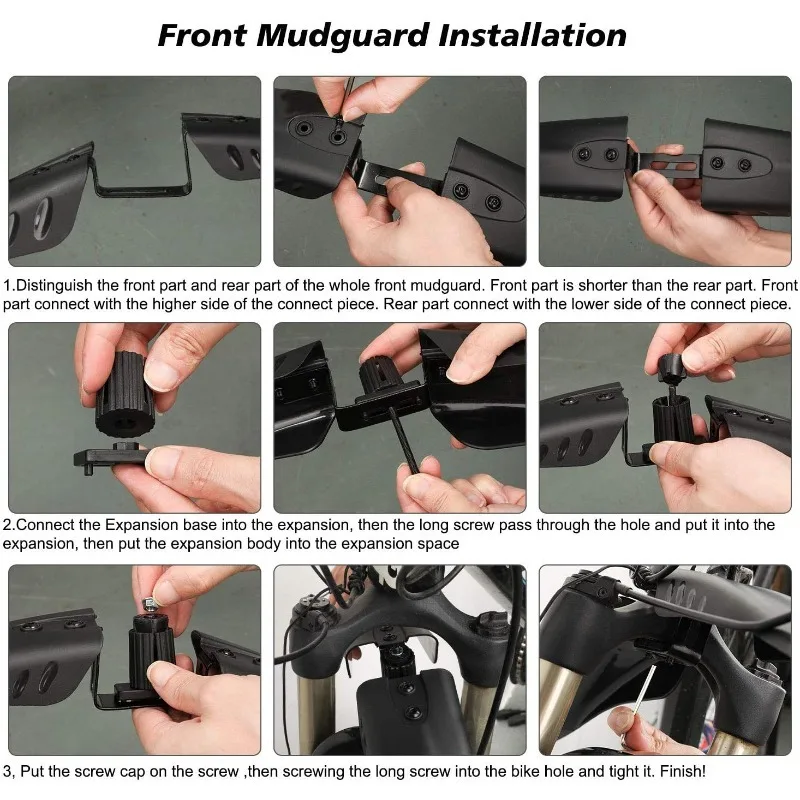 Front Mudguard Installation

1.Distinguish the front part and rear part of the whole front mudguard. Front part is shorter than the rear part. Front part connect with the higher side of the connect piece. Rear part connect with the lower side of the connect piece.

2.Connect the Expansion base into the expansion, then the long screw pass through the hole and put it into the expansion, then put the expansion body into the expansion space

3, Put the screw cap on the screw ,then screwing the long screw into the bike hole and tight it. Finish!