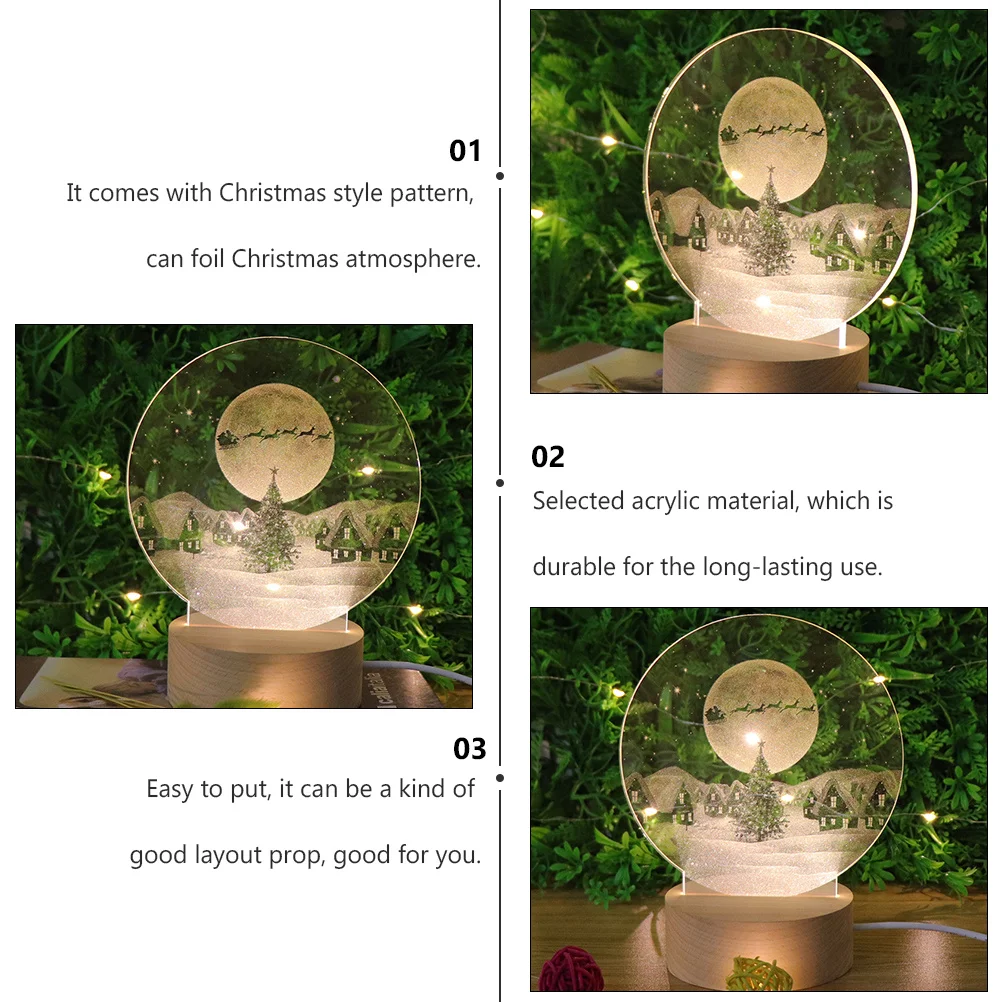 01
It comes with Christmas style pattern, can foil Christmas atmosphere.

02
Selected acrylic material, which is durable for the long-lasting use.

03
Easy to put, it can be a kind of good layout prop, good for you.