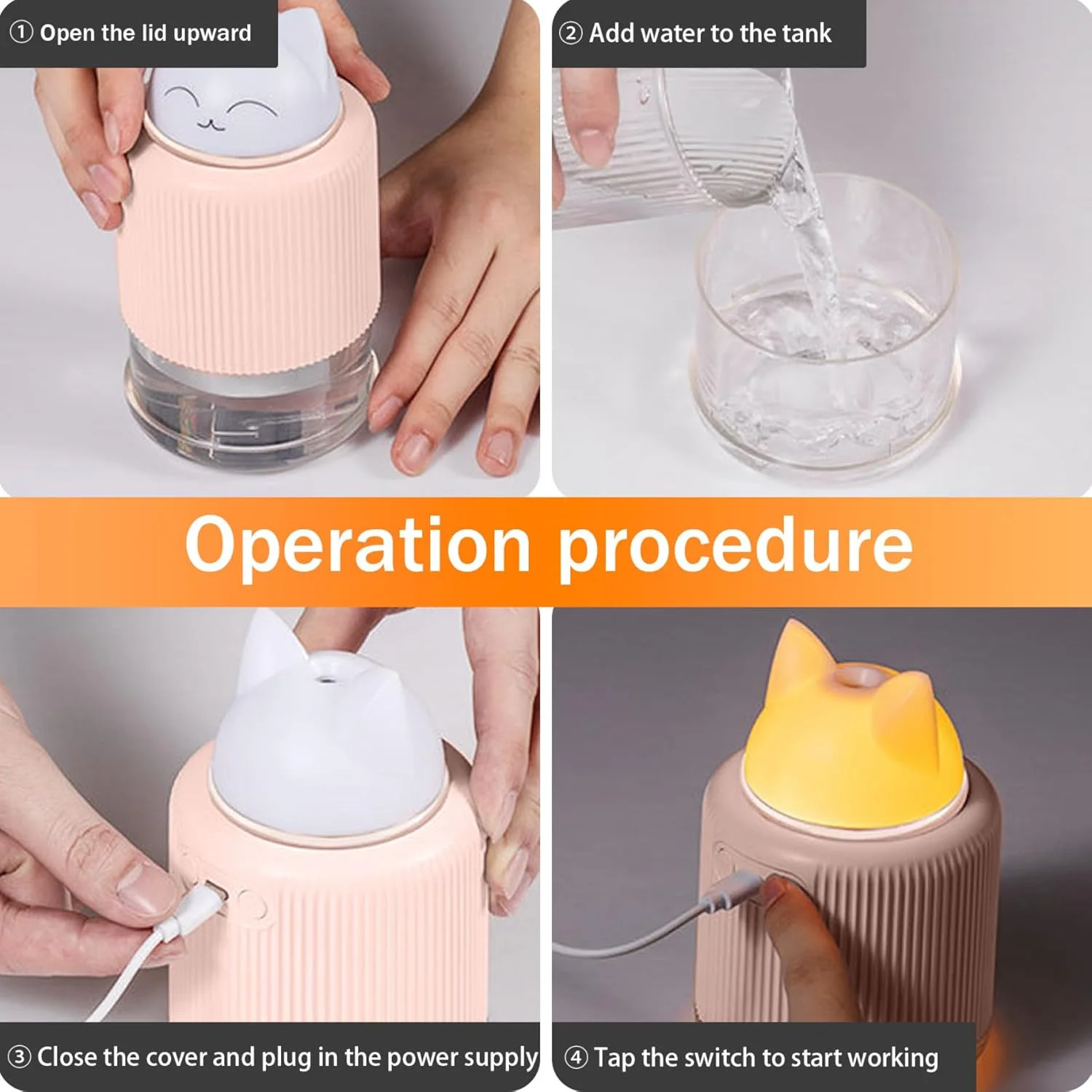 ① Open the lid upward

② Add water to the tank

Operation procedure

③ Close the cover and plug in the power supply

④ Tap the switch to start working