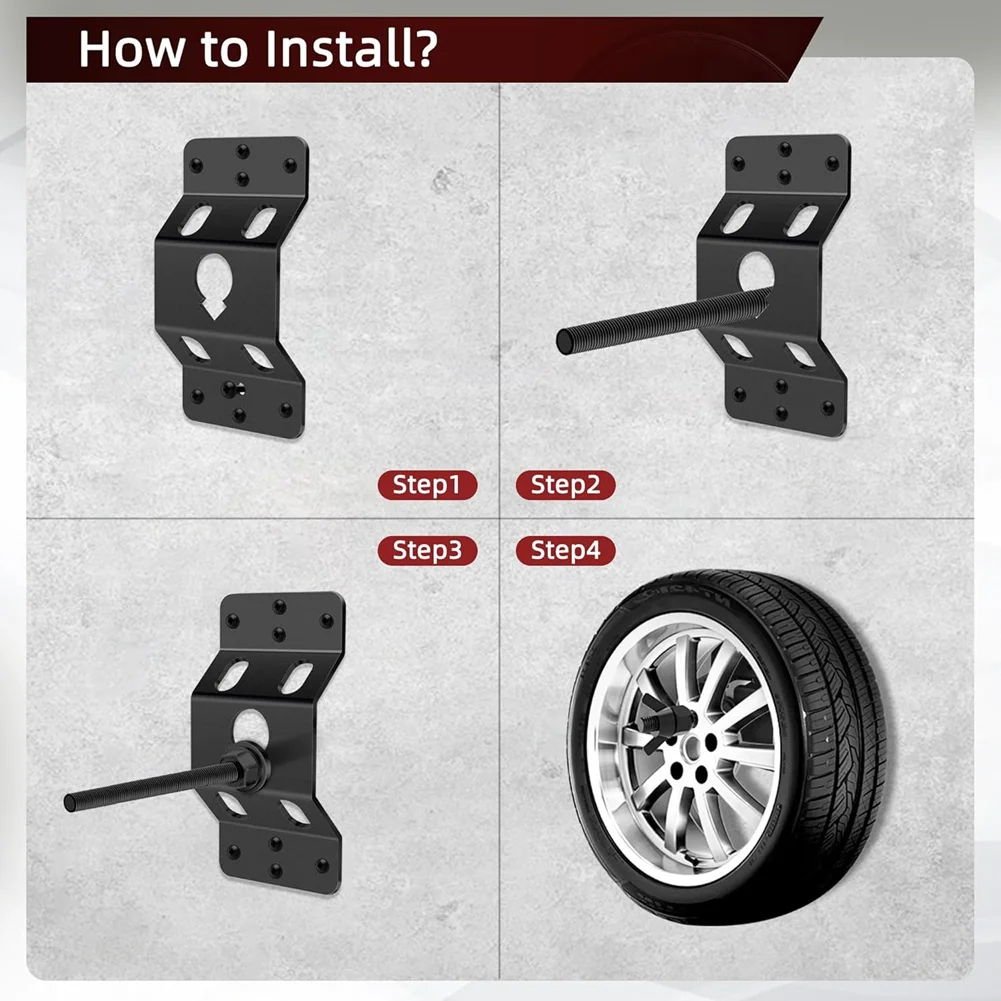 How to Install?

Step1

Step2

Step3

Step4